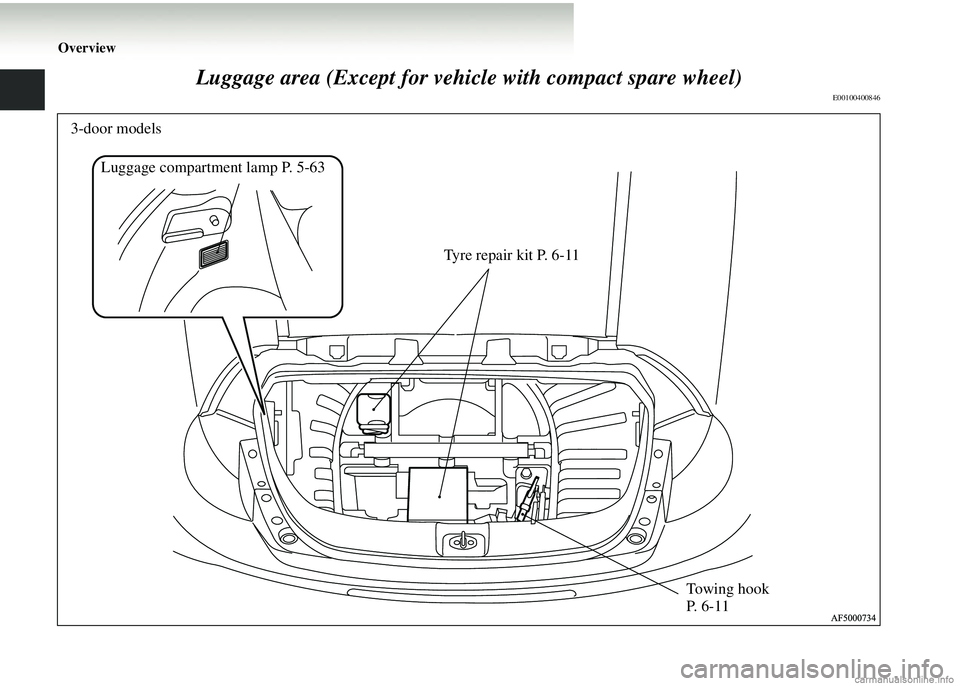 Overview

Luggage area (Except for vehicle with compact spare wheel)

E00100400846

3-door models

Luggage compartment lamp P. 5-63

Tyre repair kit P. 6-11

Towing hook P. 6-11

AF5000734

carmanualsonline.info