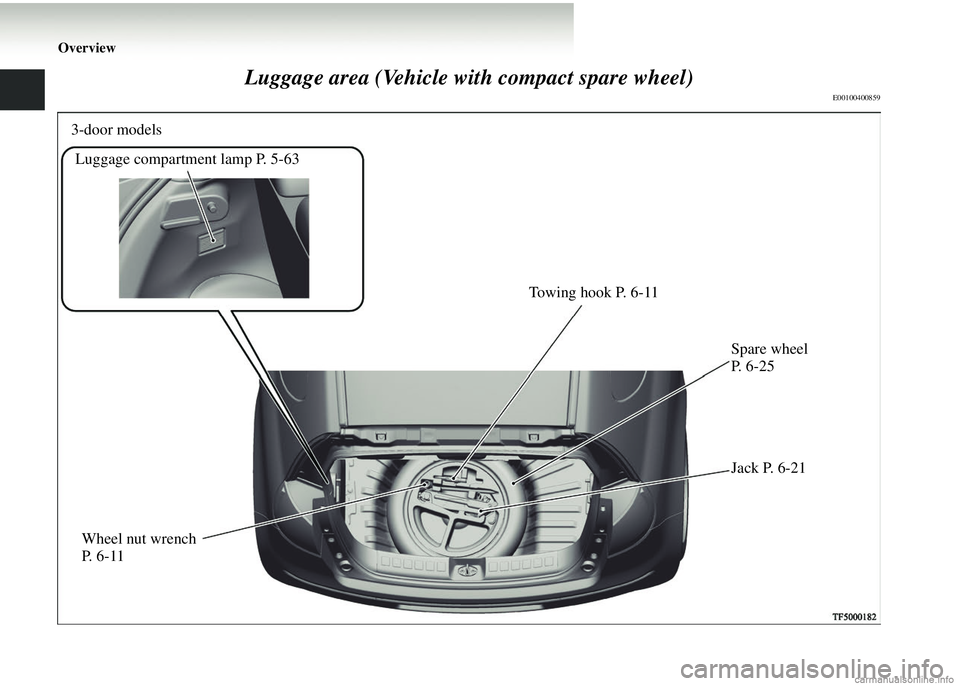 Overview

Luggage area (Vehicle with compact spare wheel)

E00100400859

3-door models

Luggage compartment lamp P. 5-63

Towing hook P. 6-11

Spare wheel P. 6-25

Jack P. 6-21

Wheel nut wrench P. 6-11

TF5000182

carmanualsonline.info