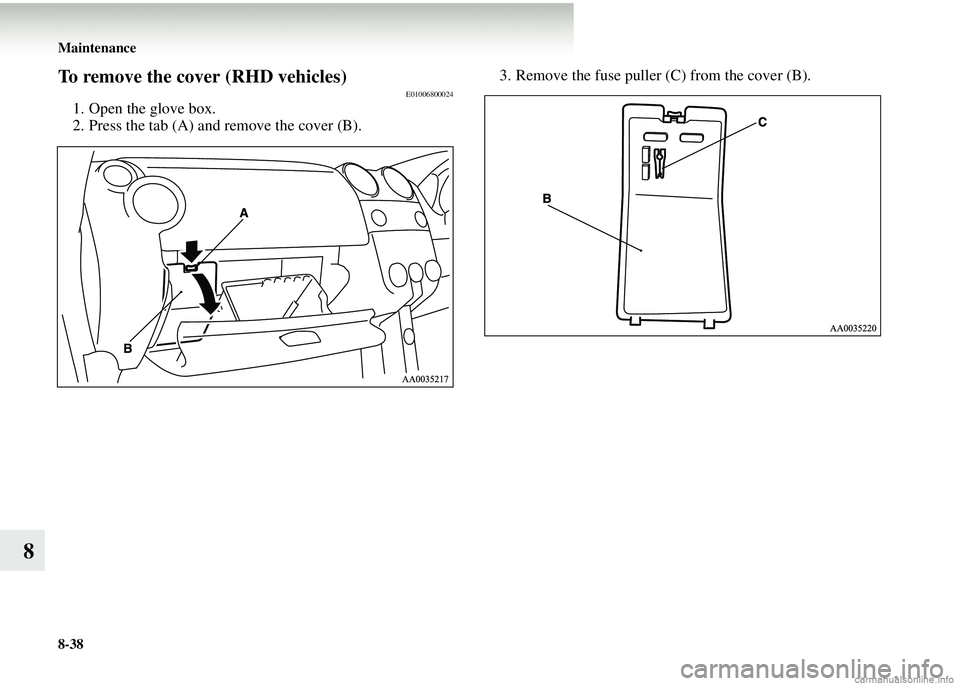 Maintenance

To remove the cover (RHD vehicles)

E01006800024

1. Open the glove box.
2. Press the tab (A) and remove the cover (B).

A

B

AA0035217

3. Remove the fuse puller (C) from the cover (B).

C

B

AA0035220

8

8-38

carmanualsonline.info