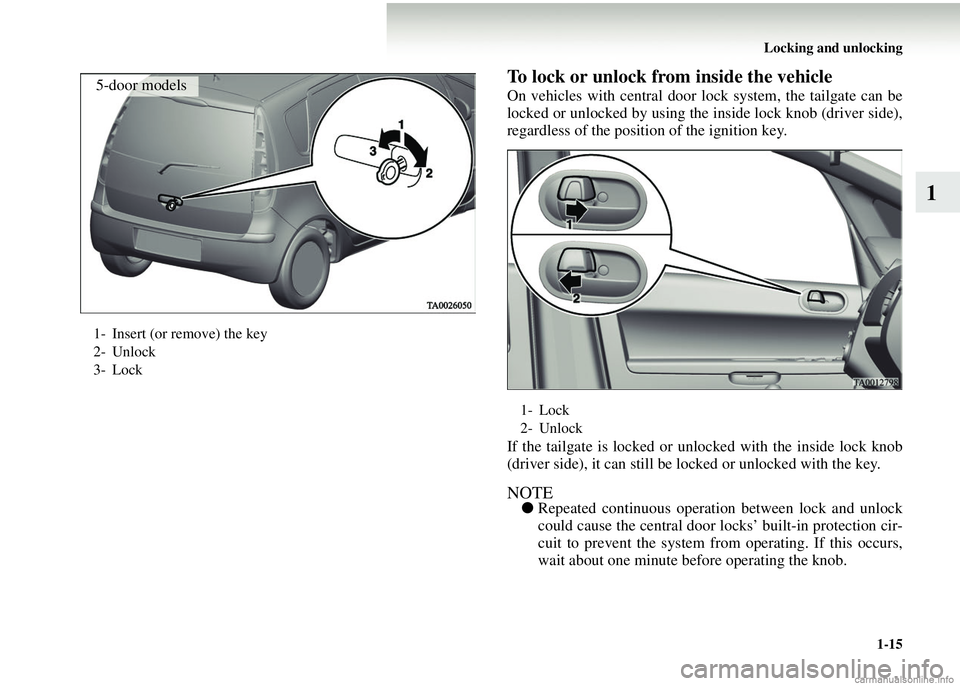 Locking and unlocking

1

5-door models

1

3

2

TA0026050

1- Insert (or remove) the key
2- Unlock
3- Lock

To lock or unlock from inside the vehicle

On vehicles with central door lock system, the tailgate can be locked or unlocked by using the inside lock knob (driver side), regardless of the position of the ignition key.

1

2

TA0012798

1- Lock
2- Unlock

If the tailgate is locked or unlocked with the inside lock knob (driver side), it can still be locked or unlocked with the key.

NOTE
● Repeated continuous operation between lock and unlock could cause the central door locks' built-in protection circuit to prevent the system from operating. If this occurs, wait about one minute before operating the knob.

1-15

carmanualsonline.info