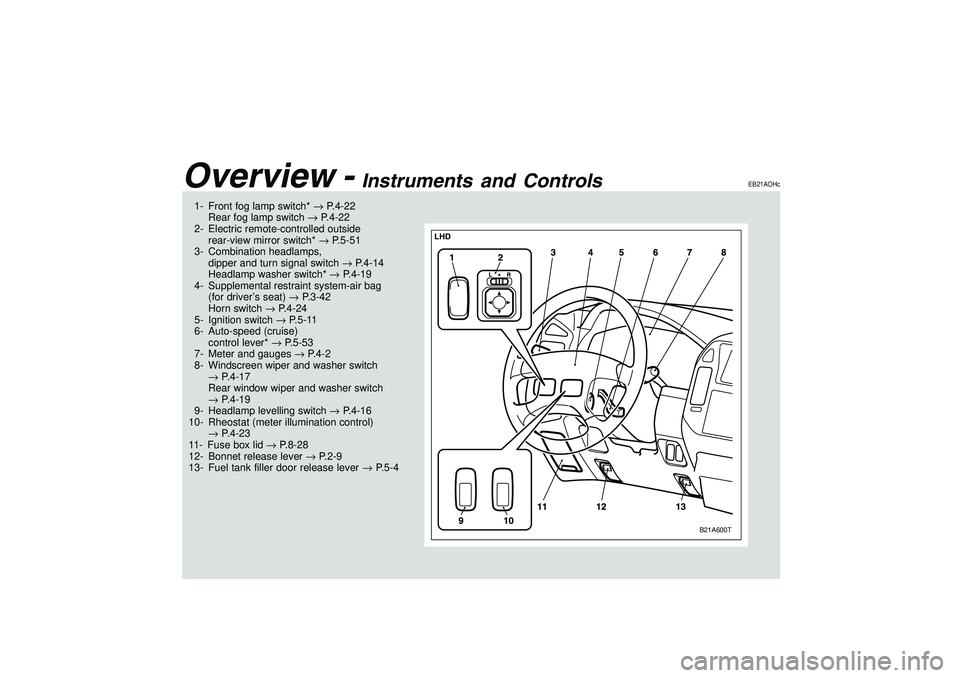 Overview - Instruments and Controls

EB21AOHc

1- Front fog lamp switch* → P.4-22
Rear fog lamp switch → P.4-22
2- Electric remote-controlled outside rear-view mirror switch* → P.5-51
3- Combination headlamps, dipper and turn signal switch → P.4-14
Headlamp washer switch* → P.4-19
4- Supplemental restraint system-air bag (for driver's seat) → P.3-42
Horn switch → P.4-24
5- Ignition switch → P.5-11
6- Auto-speed (cruise) control lever* → P.5-53
7- Meter and gauges → P.4-2
8- Windscreen wiper and washer switch → P.4-17
Rear window wiper and washer switch → P.4-19
9- Headlamp levelling switch → P.4-16
10- Rheostat (meter illumination control) → P.4-23
11- Fuse box lid → P.8-28
12- Bonnet release lever → P.2-9
13- Fuel tank filler door release lever → P.5-4

LHD
1 2 3 4 5 6 7 8
L R
9 10 11 12 13
B21A600T

carmanualsonline.info