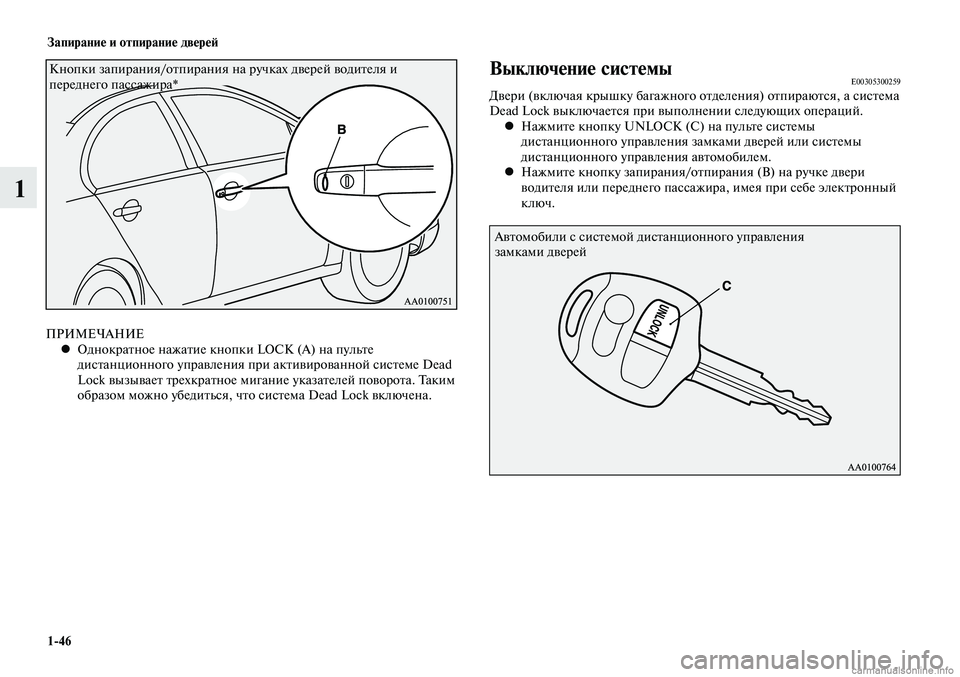 Запирание и отпирание дверей

1

Кнопки запирания/отпирания на ручках дверей водителя и переднего пассажира*

B

AA0100751

ПРИМЕЧАНИЕ
● Однократное нажатие кнопки LOCK (A) на пульте дистанционного управления при активированной системе Dead Lock вызывает трехкратное мигание указателей поворота. Таким образом можно убедиться, что система Dead Lock включена.

Выключение системы E00305300259
Двери (включая крышку багажного отделения) отпираются, а система Dead Lock выключается при выполнении следующих операций.
● Нажмите кнопку UNLOCK (C) на пульте системы дистанционного управления замками дверей или системы дистанционного управления автомобилем.
● Нажмите кнопку запирания/отпирания (B) на ручке двери водителя или переднего пассажира, имея при себе электронный ключ.

Автомобили с системой дистанционного управления замками дверей

C

UNLOCK

AA0100764

1-46

carmanualsonline.info