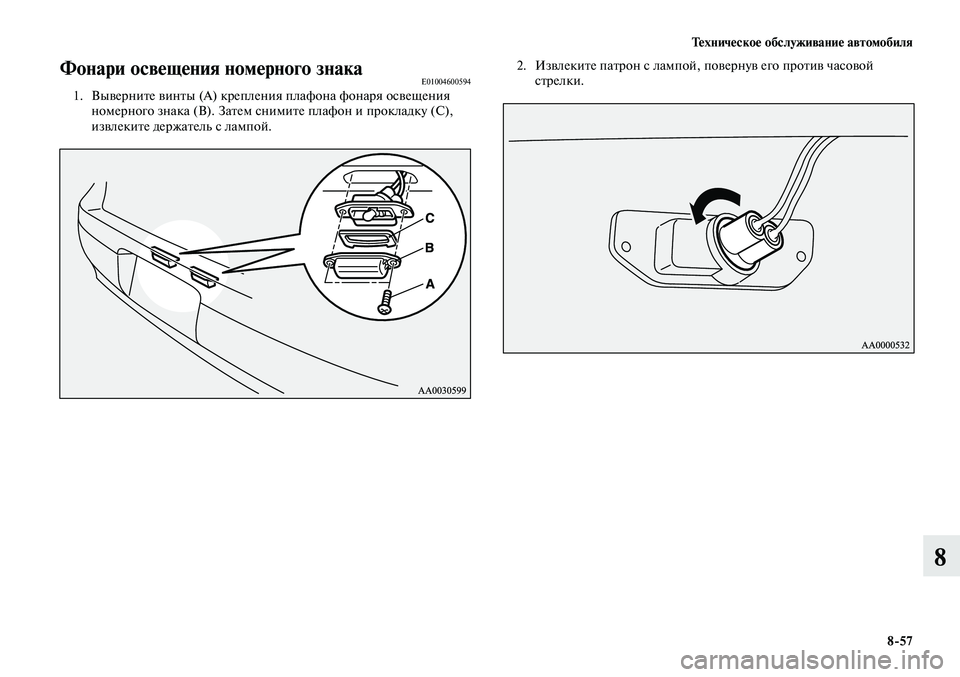 Техническое обслуживание автомобиля

Фонари освещения номерного знака E01004600594

1. Выверните винты (A) крепления плафона фонаря освещения номерного знака (B). Затем снимите плафон и прокладку (C), извлеките держатель с лампой.

C
B
A

AA0030599

2. Извлеките патрон с лампой, повернув его против часовой стрелки.

AA0000532

8

8-57

carmanualsonline.info