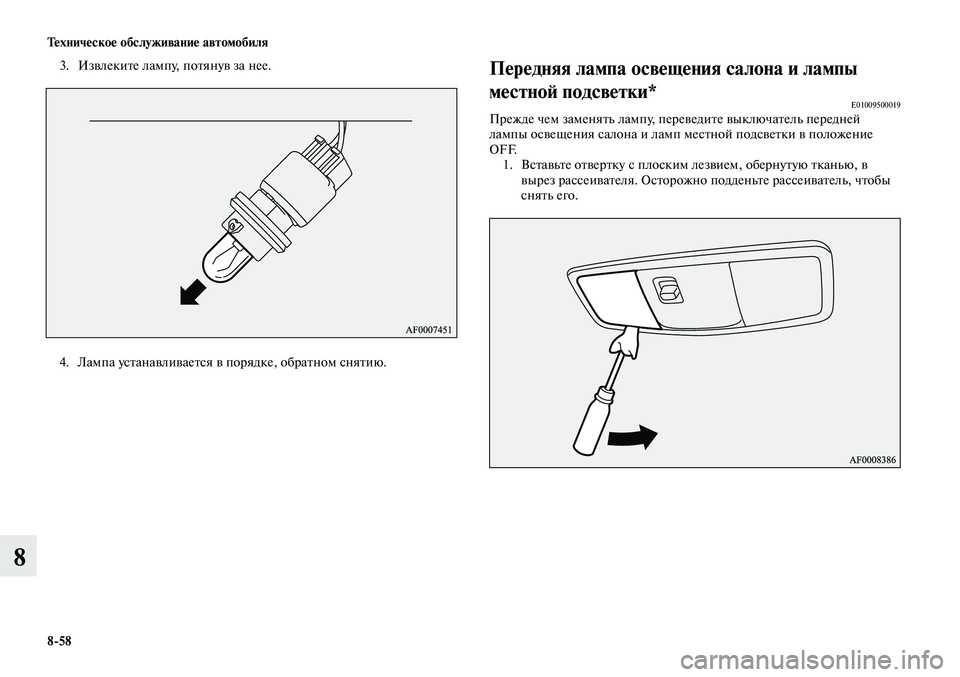 Техническое обслуживание автомобиля

3. Извлеките лампу, потянув за нее.

AF0007451

4. Лампа устанавливается в порядке, обратном снятию.

Передняя лампа освещения салона и лампы местной подсветки*

E01009500019

Прежде чем заменять лампу, переведите выключатель передней лампы освещения салона и ламп местной подсветки в положение OFF.

1. Вставьте отвертку с плоским лезвием, обернутую тканью, в вырез рассеивателя. Осторожно подденьте рассеиватель, чтобы снять его.

AF0008386

8

8-58

carmanualsonline.info