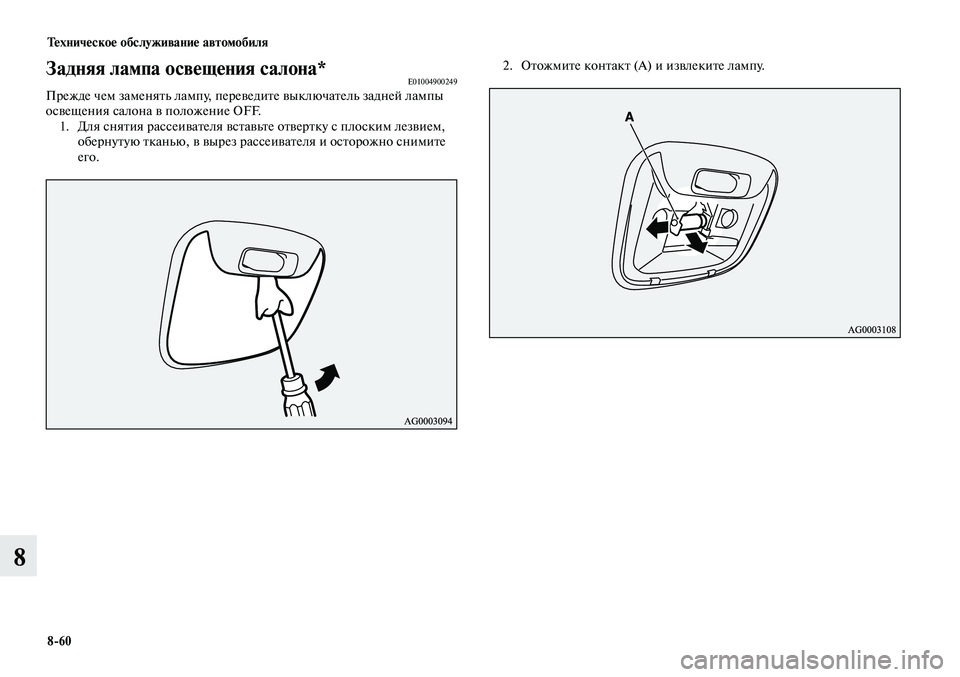 Техническое обслуживание автомобиля

Задняя лампа освещения салона*

E01004900249

Прежде чем заменять лампу, переведите выключатель задней лампы освещения салона в положение OFF.

1. Для снятия рассеивателя вставьте отвертку с плоским лезвием, обернутую тканью, в вырез рассеивателя и осторожно снимите его.

AG0003094

2. Отожмите контакт (A) и извлеките лампу.

A

AG0003108

8

8-60

carmanualsonline.info