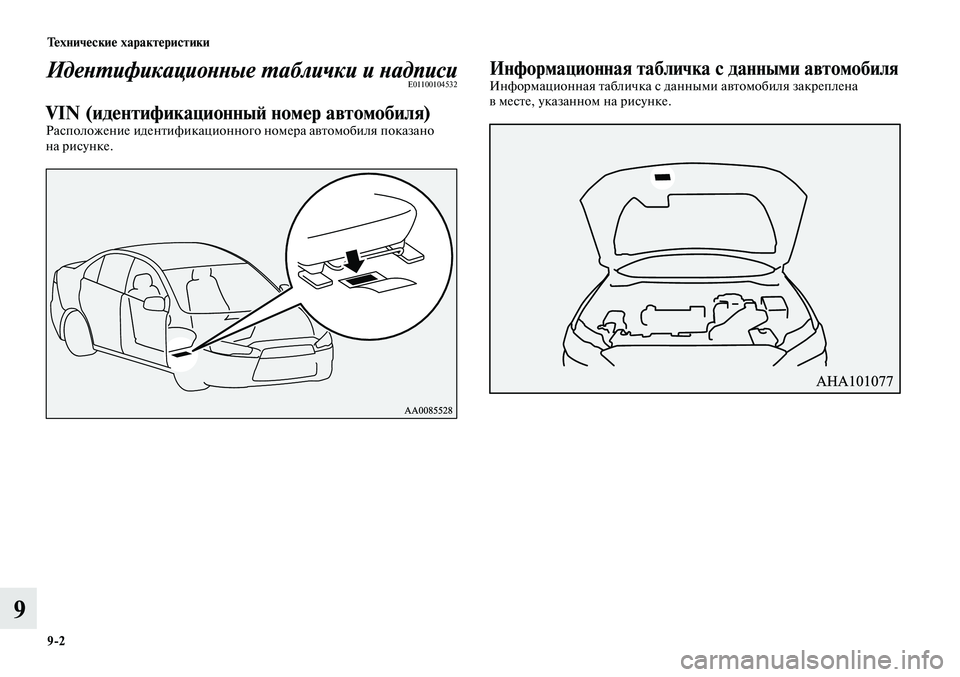 Технические характеристики

Идентификационные таблички и надписи E01100104532

VIN (идентификационный номер автомобиля)

Расположение идентификационного номера автомобиля показано на рисунке.

AA0085528

Информационная табличка с данными автомобиля

Информационная табличка с данными автомобиля закреплена в месте, указанном на рисунке.

AHA101077

9

9-2

carmanualsonline.info