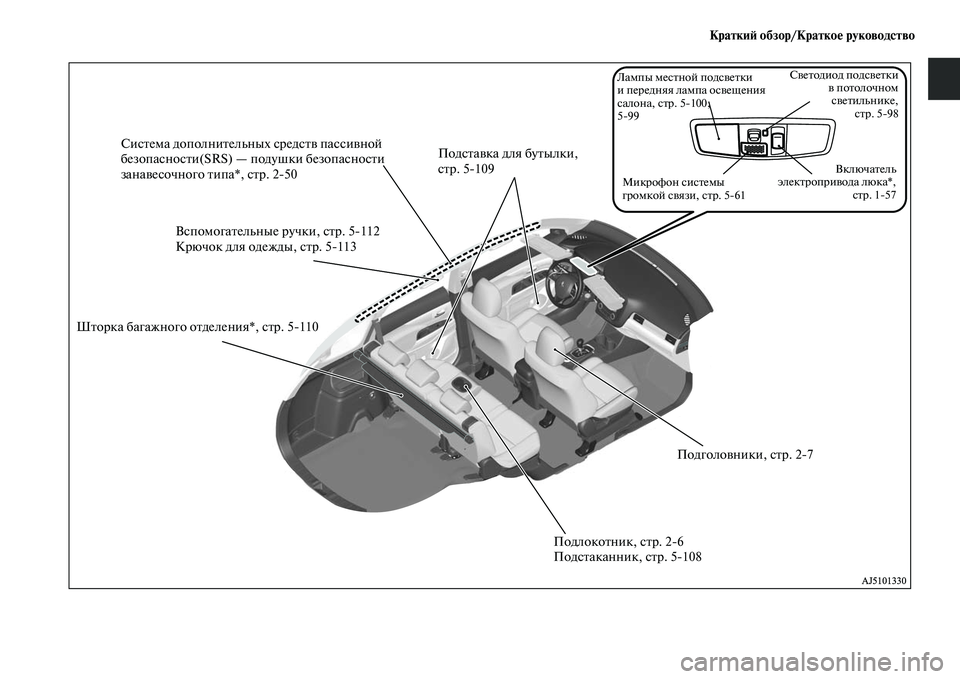 Краткий обзор/Краткое руководство

Лампы местной подсветки и передняя лампа освещения салона, стр. 5-100, 5-99

Светодиод подсветки в потолочном светильнике, стр. 5-98

Микрофон системы громкой связи, стр. 5-61

Включатель электропривода люка*, стр. 1-57

Система дополнительных средств пассивной безопасности(SRS) — подушки безопасности занавесочного типа*, стр. 2-50

Подставка для бутылки, стр. 5-109

Вспомогательные ручки, стр. 5-112
Крючок для одежды, стр. 5-113

Шторка багажного отделения*, стр. 5-110

Подголовники, стр. 2-7

Подлокотник, стр. 2-6
Подстаканник, стр. 5-108

AJ5101330

carmanualsonline.info