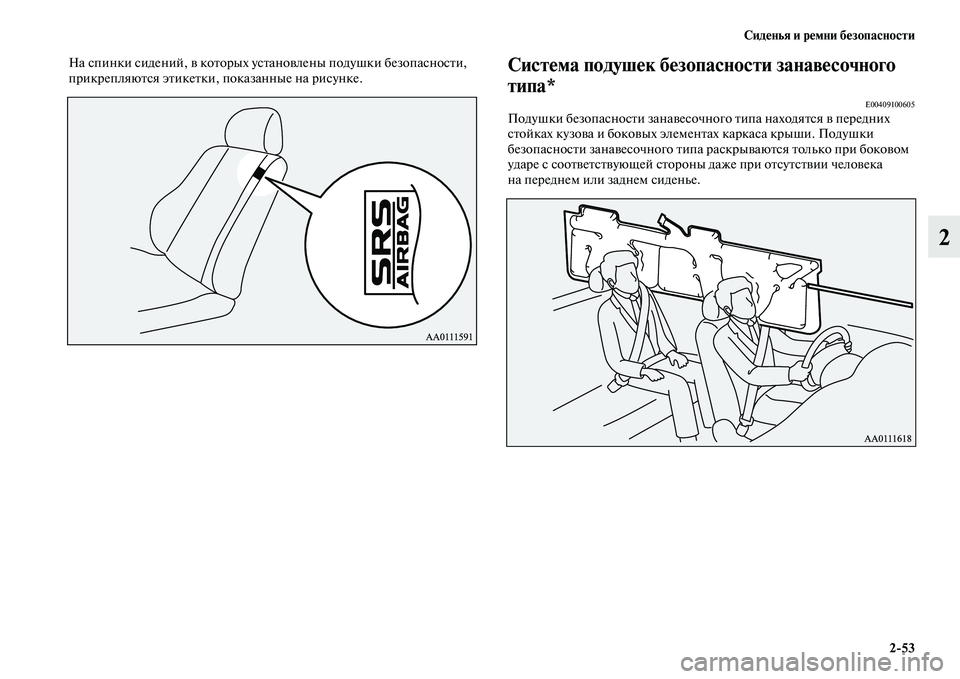 Сиденья и ремни безопасности

На спинки сидений, в которых установлены подушки безопасности, прикрепляются этикетки, показанные на рисунке.

SRS
AIRBAG

AA0111591

Система подушек безопасности занавесочного типа*

E00409100605

Подушки безопасности занавесочного типа находятся в передних стойках кузова и боковых элементах каркаса крыши. Подушки безопасности занавесочного типа раскрываются только при боковом ударе с соответствующей стороны даже при отсутствии человека на переднем или заднем сиденье.

AA0111618

2

2-53

carmanualsonline.info