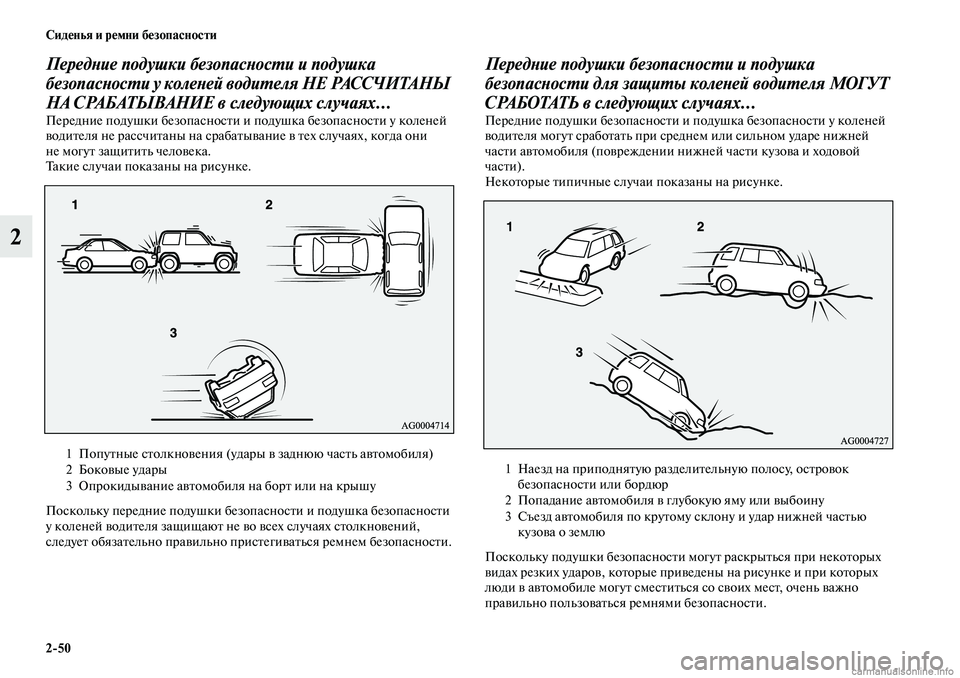 Сиденья и ремни безопасности

2

Передние подушки безопасности и подушка безопасности у коленей водителя НЕ РАССЧИТАНЫ НА СРАБАТЫВАНИЕ в следующих случаях…

Передние подушки безопасности и подушка безопасности у коленей водителя не рассчитаны на срабатывание в тех случаях, когда они не могут защитить человека.
Такие случаи показаны на рисунке.

1

2

3

AG0004714

1 Попутные столкновения (удары в заднюю часть автомобиля)
2 Боковые удары
3 Опрокидывание автомобиля на борт или на крышу

Поскольку передние подушки безопасности и подушка безопасности у коленей водителя защищают не во всех случаях столкновений, следует обязательно правильно пристегиваться ремнем безопасности.

Передние подушки безопасности и подушка безопасности для защиты коленей водителя МОГУТ СРАБОТАТЬ в следующих случаях…

Передние подушки безопасности и подушка безопасности у коленей водителя могут сработать при среднем или сильном ударе нижней части автомобиля (повреждении нижней части кузова и ходовой части).
Некоторые типичные случаи показаны на рисунке.

1

2

3

AG0004727

1 Наезд на приподнятую разделительную полосу, островок безопасности или бордюр
2 Попадание автомобиля в глубокую яму или выбоину
3 Съезд автомобиля по крутому склону и удар нижней частью кузова о землю

Поскольку подушки безопасности могут раскрыться при некоторых видах резких ударов, которые приведены на рисунке и при которых люди в автомобиле могут сместиться со своих мест, очень важно правильно пользоваться ремнями безопасности.

2-50

carmanualsonline.info