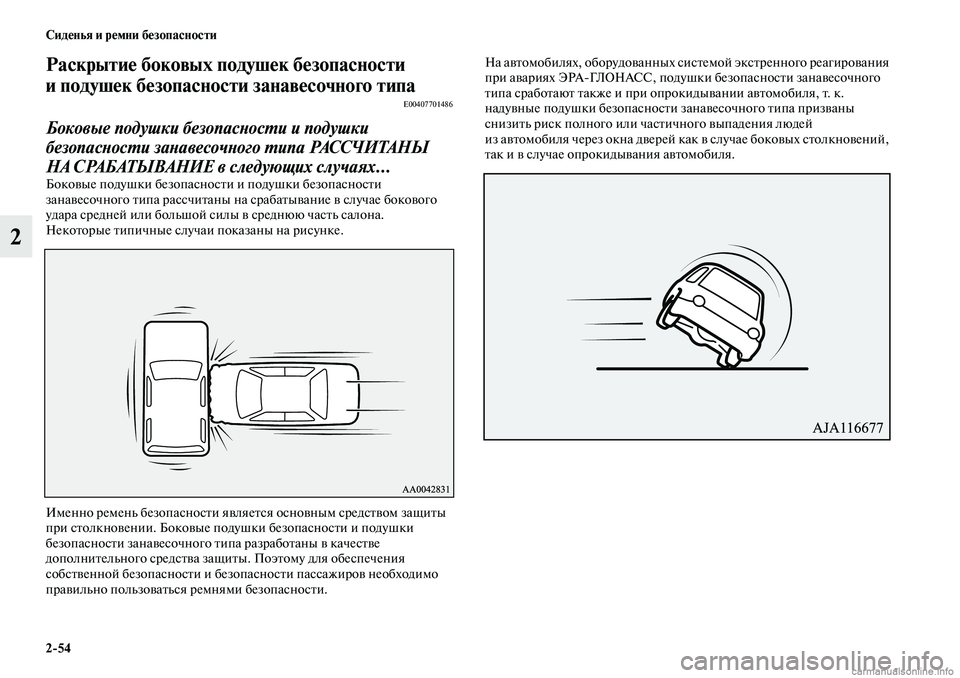 Сиденья и ремни безопасности

2

Раскрытие боковых подушек безопасности и подушек безопасности занавесочного типа

E00407701486

Боковые подушки безопасности и подушки безопасности занавесочного типа РАССЧИТАНЫ НА СРАБАТЫВАНИЕ в следующих случаях…

Боковые подушки безопасности и подушки безопасности занавесочного типа рассчитаны на срабатывание в случае бокового удара средней или большой силы в среднюю часть салона. Некоторые типичные случаи показаны на рисунке.

AA0042831

Именно ремень безопасности является основным средством защиты при столкновении. Боковые подушки безопасности и подушки безопасности занавесочного типа разработаны в качестве дополнительного средства защиты. Поэтому для обеспечения собственной безопасности и безопасности пассажиров необходимо правильно пользоваться ремнями безопасности.

На автомобилях, оборудованных системой экстренного реагирования при авариях ЭРА-ГЛОНАСС, подушки безопасности занавесочного типа сработают также и при опрокидывании автомобиля, т. к. надувные подушки безопасности занавесочного типа призваны снизить риск полного или частичного выпадения людей из автомобиля через окна дверей как в случае боковых столкновений, так и в случае опрокидывания автомобиля.

AJA116677

2-54

carmanualsonline.info