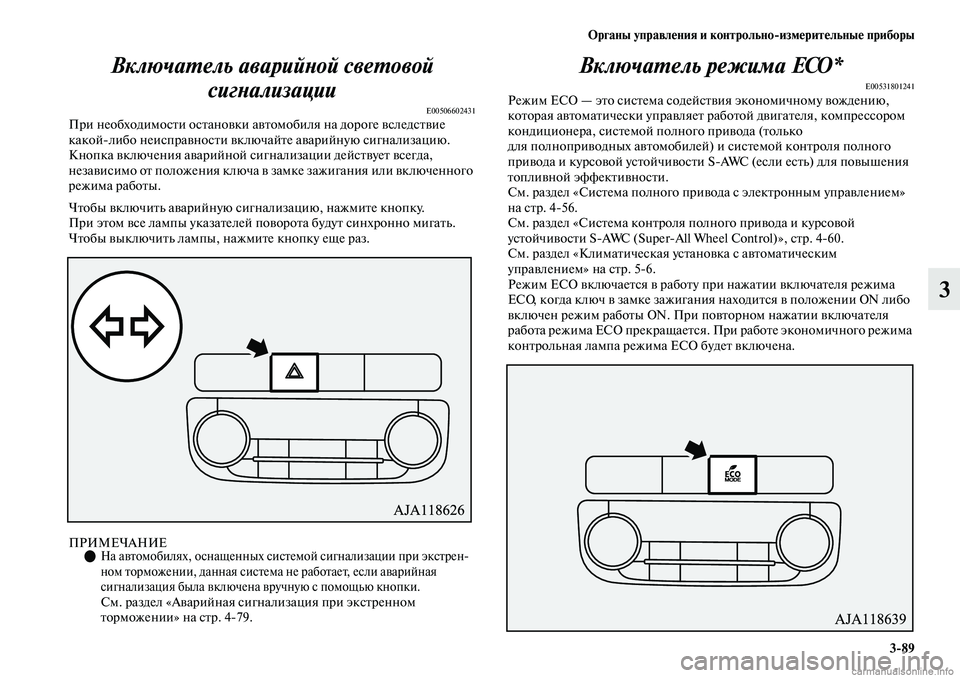 Органы управления и контрольно-измерительные приборы

Включатель аварийной световой сигнализации

E00506602431

При необходимости остановки автомобиля на дороге вследствие какой-либо неисправности включайте аварийную сигнализацию. Кнопка включения аварийной сигнализации действует всегда, независимо от положения ключа в замке зажигания или включенного режима работы.

Чтобы включить аварийную сигнализацию, нажмите кнопку. При этом все лампы указателей поворота будут синхронно мигать. Чтобы выключить лампы, нажмите кнопку еще раз.

AJA118626

ПРИМЕЧАНИЕ

● На автомобилях, оснащенных системой сигнализации при экстренном торможении, данная система не работает, если аварийная сигнализация была включена вручную с помощью кнопки. См. раздел «Аварийная сигнализация при экстренном торможении» на стр. 4-79.

Включатель режима ECO*

E00531801241

Режим ECO — это система содействия экономичному вождению, которая автоматически управляет работой двигателя, компрессором кондиционера, системой полного привода (только для полноприводных автомобилей) и системой контроля полного привода и курсовой устойчивости S-AWC (если есть) для повышения топливной эффективности.
См. раздел «Система полного привода с электронным управлением» на стр. 4-56.
См. раздел «Система контроля полного привода и курсовой устойчивости S-AWC (Super-All Wheel Control)», стр. 4-60.
См. раздел «Климатическая установка с автоматическим управлением» на стр. 5-6.
Режим ECO включается в работу при нажатии включателя режима ECO, когда ключ в замке зажигания находится в положении ON либо включен режим работы ON. При повторном нажатии включателя работа режима ECO прекращается. При работе экономичного режима контрольная лампа режима ECO будет включена.

ECO MODE

AJA118639

3

3-89

carmanualsonline.info