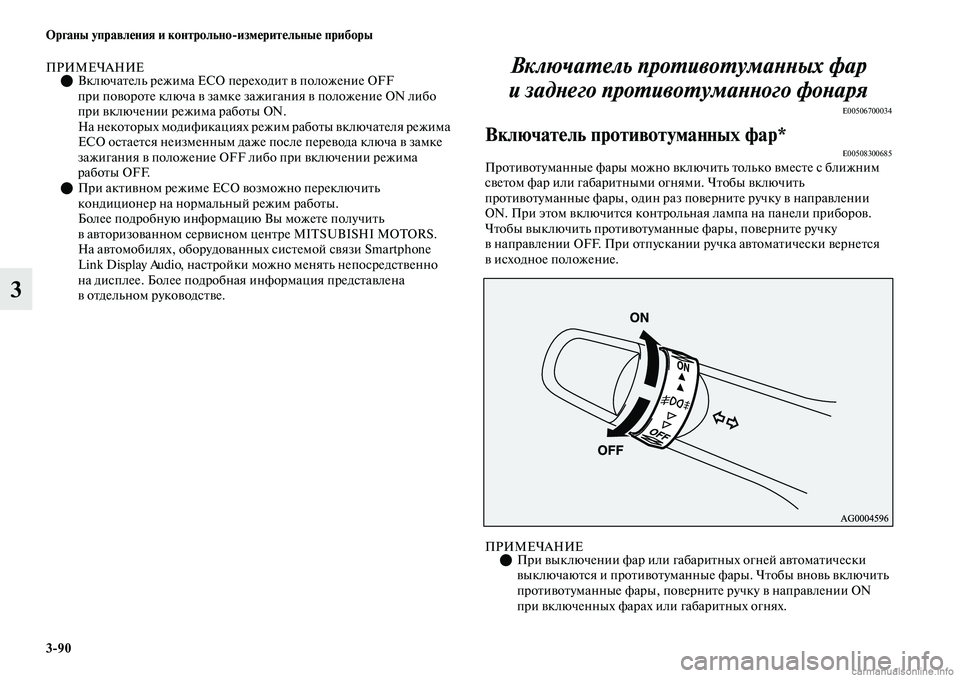 Органы управления и контрольно-измерительные приборы

3

ПРИМЕЧАНИЕ
● Включатель режима ECO переходит в положение OFF при повороте ключа в замке зажигания в положение ON либо при включении режима работы ON.
На некоторых модификациях режим работы включателя режима ECO остается неизменным даже после перевода ключа в замке зажигания в положение OFF либо при включении режима работы OFF.
● При активном режиме ECO возможно переключить кондиционер на нормальный режим работы.
Более подробную информацию Вы можете получить в авторизованном сервисном центре MITSUBISHI MOTORS.
На автомобилях, оборудованных системой связи Smartphone Link Display Audio, настройки можно менять непосредственно на дисплее. Более подробная информация представлена в отдельном руководстве.

Включатель противотуманных фар и заднего противотуманного фонаря
E00506700034

Включатель противотуманных фар*
E00508300685

Противотуманные фары можно включить только вместе с ближним светом фар или габаритными огнями. Чтобы включить противотуманные фары, один раз поверните ручку в направлении ON. При этом включится контрольная лампа на панели приборов. Чтобы выключить противотуманные фары, поверните ручку в направлении OFF. При отпускании ручка автоматически вернется в исходное положение.

ON
ON
OFF
OFF
AG0004596

ПРИМЕЧАНИЕ
● При выключении фар или габаритных огней автоматически выключаются и противотуманные фары. Чтобы вновь включить противотуманные фары, поверните ручку в направлении ON при включенных фарах или габаритных огнях.

3-90

carmanualsonline.info