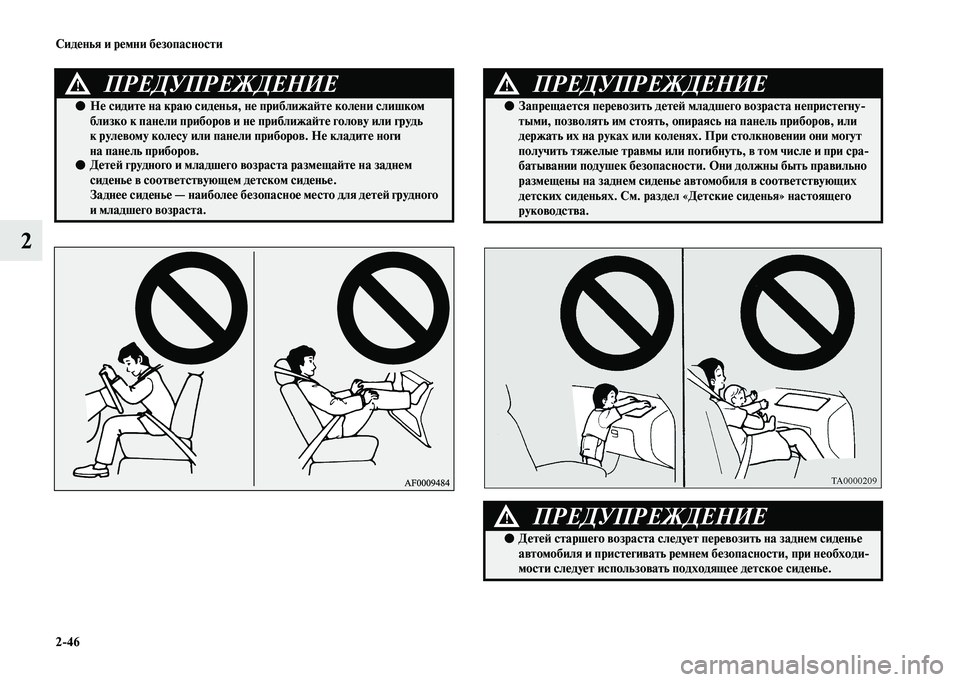 Сиденья и ремни безопасности

2

ПРЕДУПРЕЖДЕНИЕ

● Не сидите на краю сиденья, не приближайте колени слишком близко к панели приборов и не приближайте голову или грудь к рулевому колесу или панели приборов. Не кладите ноги на панель приборов.

● Детей грудного и младшего возраста размещайте на заднем сиденье в соответствующем детском сиденье. Заднее сиденье — наиболее безопасное место для детей грудного и младшего возраста.

AF0009484

ПРЕДУПРЕЖДЕНИЕ

● Запрещается перевозить детей младшего возраста непристегнутыми, позволять им стоять, опираясь на панель приборов, или держать их на руках или коленях. При столкновении они могут получить тяжелые травмы или погибнуть, в том числе и при срабатывании подушек безопасности. Они должны быть правильно размещены на заднем сиденье автомобиля в соответствующих детских сиденьях. См. раздел «Детские сиденья» настоящего руководства.

TA0000209

ПРЕДУПРЕЖДЕНИЕ

● Детей старшего возраста следует перевозить на заднем сиденье автомобиля и пристегивать ремнем безопасности, при необходимости следует использовать подходящее детское сиденье.

2-46

carmanualsonline.info