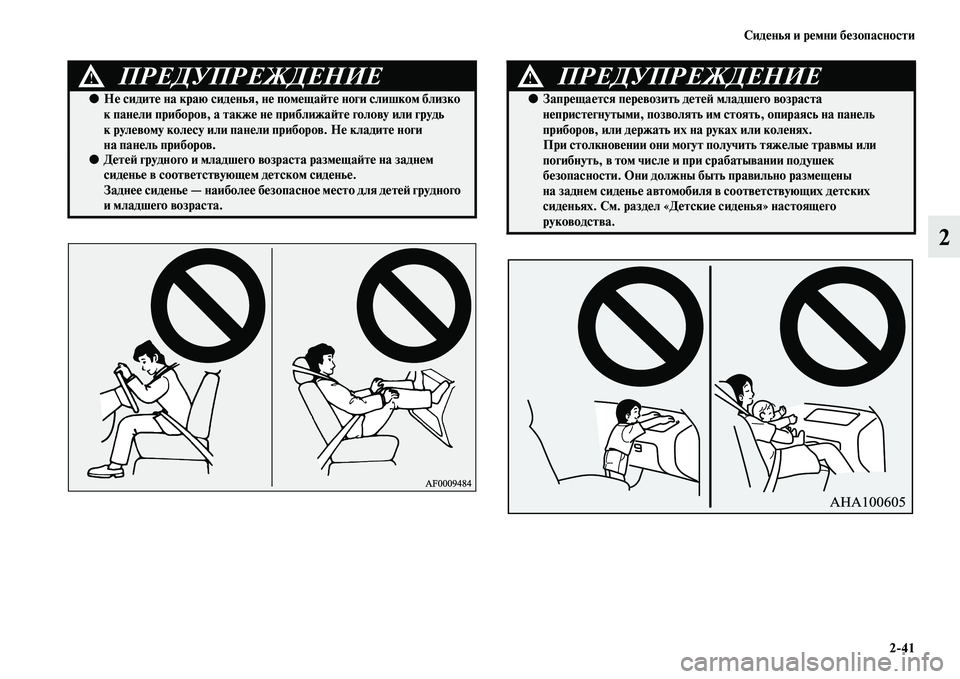 Сиденья и ремни безопасности

ПРЕДУПРЕЖДЕНИЕ

● Не сидите на краю сиденья, не помещайте ноги слишком близко к панели приборов, а также не приближайте голову или грудь к рулевому колесу или панели приборов. Не кладите ноги на панель приборов.
● Детей грудного и младшего возраста размещайте на заднем сиденье в соответствующем детском сиденье. Заднее сиденье — наиболее безопасное место для детей грудного и младшего возраста.

AF0009484

ПРЕДУПРЕЖДЕНИЕ

● Запрещается перевозить детей младшего возраста непристегнутыми, позволять им стоять, опираясь на панель приборов, или держать их на руках или коленях. При столкновении они могут получить тяжелые травмы или погибнуть, в том числе и при срабатывании подушек безопасности. Они должны быть правильно размещены на заднем сиденье автомобиля в соответствующих детских сиденьях. См. раздел «Детские сиденья» настоящего руководства.

AHA100605

2

2-41

carmanualsonline.info