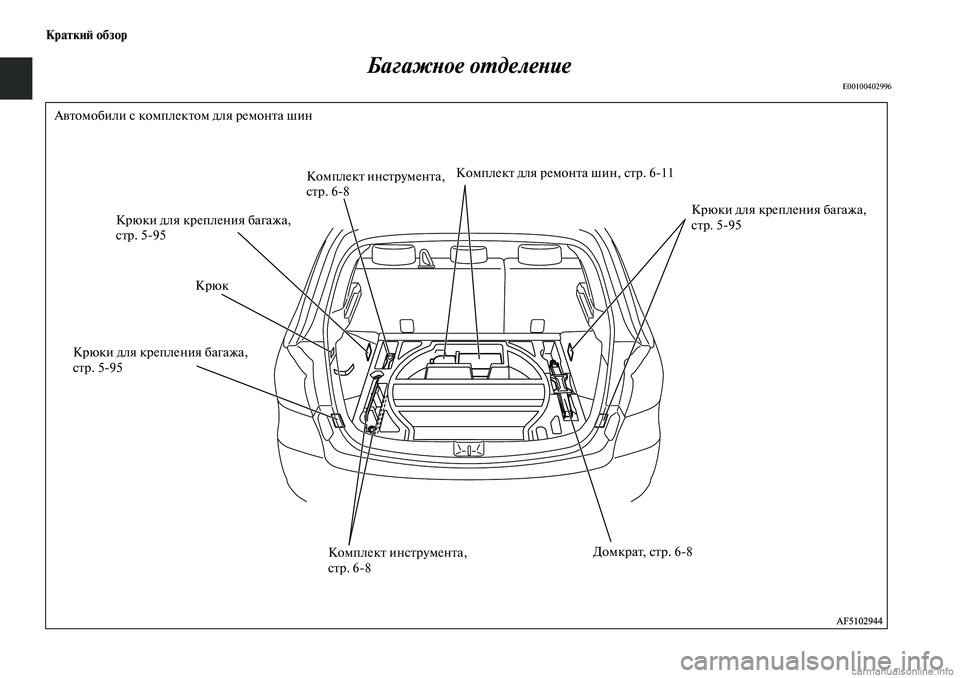 Краткий обзор

Багажное отделение

E00100402996

Автомобили с комплектом для ремонта шин

Комплект инструмента, стр. 6-8

Комплект для ремонта шин, стр. 6-11

Крюки для крепления багажа, стр. 5-95

Крюки для крепления багажа, стр. 5-95

Крюк

Крюки для крепления багажа, стр. 5-95

Комплект инструмента, стр. 6-8

Домкрат, стр. 6-8

AF5102944

carmanualsonline.info