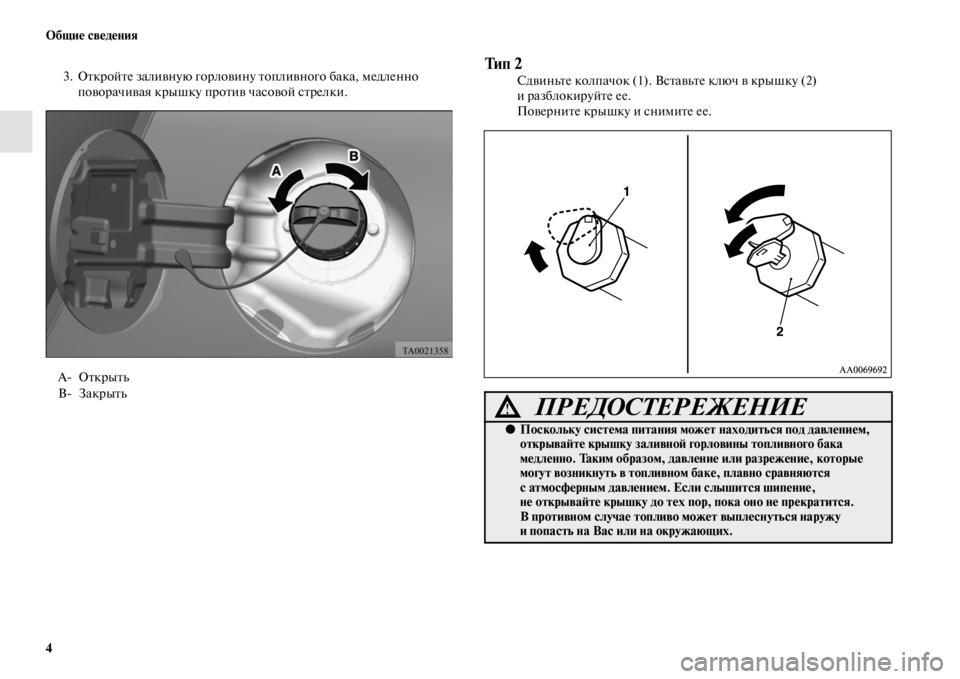 Общие сведения

3. Откройте заливную горловину топливного бака, медленно поворачивая крышку против часовой стрелки.

A

B

TA0021358

A- Открыть
B- Закрыть

Тип 2

Сдвиньте колпачок (1). Вставьте ключ в крышку (2) и разблокируйте ее.
Поверните крышку и снимите ее.

1

2

AA0069692

ПРЕДОСТЕРЕЖЕНИЕ

● Поскольку система питания может находиться под давлением, открывайте крышку заливной горловины топливного бака медленно. Таким образом, давление или разрежение, которые могут возникнуть в топливном баке, плавно сравняются с атмосферным давлением. Если слышится шипение, не открывайте крышку до тех пор, пока оно не прекратится. В противном случае топливо может выплеснуться наружу и попасть на Вас или на окружающих.

4

carmanualsonline.info