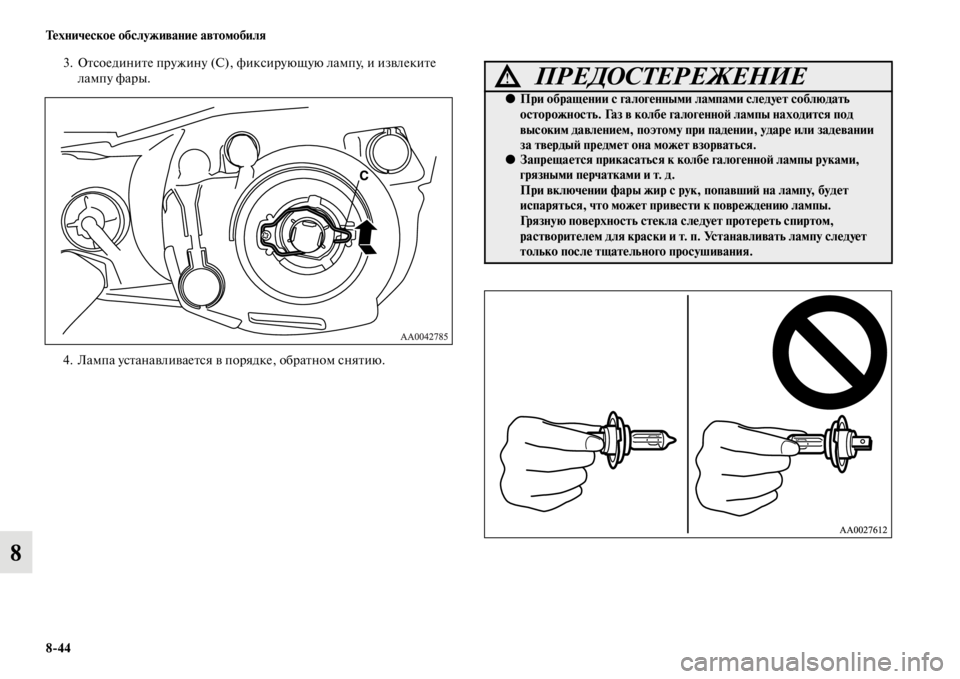 Техническое обслуживание автомобиля

3. Отсоедините пружину (C), фиксирующую лампу, и извлеките лампу фары.

C

AA0042785

4. Лампа устанавливается в порядке, обратном снятию.

ПРЕДОСТЕРЕЖЕНИЕ

● При обращении с галогенными лампами следует соблюдать осторожность. Газ в колбе галогенной лампы находится под высоким давлением, поэтому при падении, ударе или задевании за твердый предмет она может взорваться.

● Запрещается прикасаться к колбе галогенной лампы руками, грязными перчатками и т. д.
При включении фары жир с рук, попавший на лампу, будет испаряться, что может привести к повреждению лампы.
Грязную поверхность стекла следует протереть спиртом, растворителем для краски и т. п. Устанавливать лампу следует только после тщательного просушивания.

AA0027612

8

8-44

carmanualsonline.info