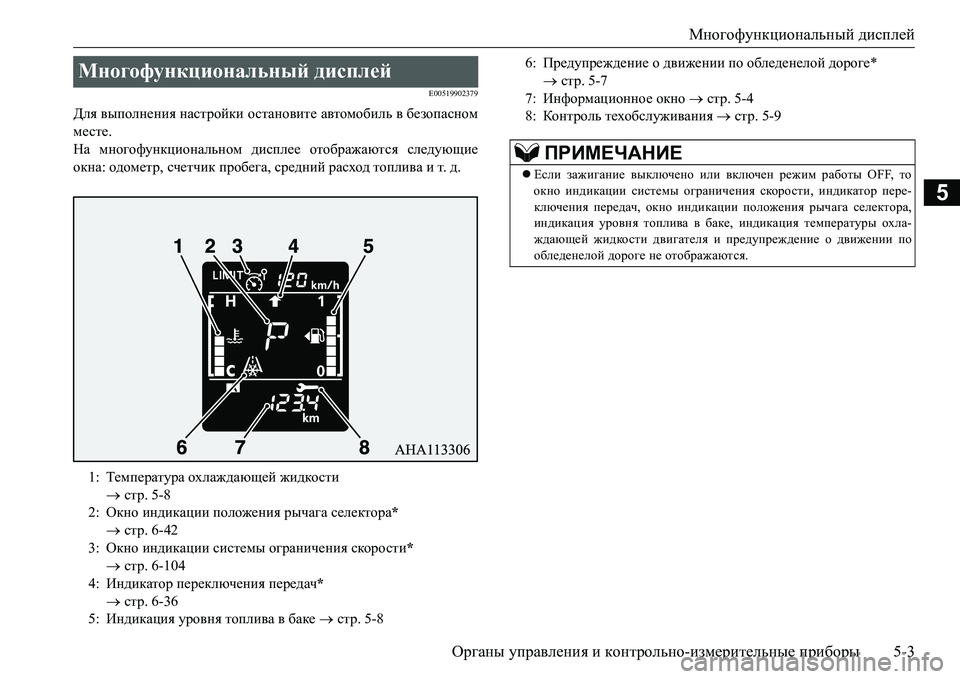 Многофункциональный дисплей

Многофункциональный дисплей

E00519902379

Для выполнения настройки остановите автомобиль в безопасном месте.
На многофункциональном дисплее отображаются следующие окна: одометр, счетчик пробега, средний расход топлива и т. д.

1 2 3 4 5
LIMIT
20 km/h
H
1
P
C
0
1234
km
6 7 8
AHA113306

1: Температура охлаждающей жидкости
→ стр. 5-8
2: Окно индикации положения рычага селектора*
→ стр. 6-42
3: Окно индикации системы ограничения скорости*
→ стр. 6-104
4: Индикатор переключения передач*
→ стр. 6-36
5: Индикация уровня топлива в баке → стр. 5-8

6: Предупреждение о движении по обледенелой дороге*
→ стр. 5-7
7: Информационное окно → стр. 5-4
8: Контроль техобслуживания → стр. 5-9

ПРИМЕЧАНИЕ

● Если зажигание выключено или включен режим работы OFF, то окно индикации системы ограничения скорости, индикатор переключения передач, окно индикации положения рычага селектора, индикация уровня топлива в баке, индикация температуры охлаждающей жидкости двигателя и предупреждение о движении по обледенелой дороге не отображаются.

5

Органы управления и контрольно-измерительные приборы 5-3

carmanualsonline.info