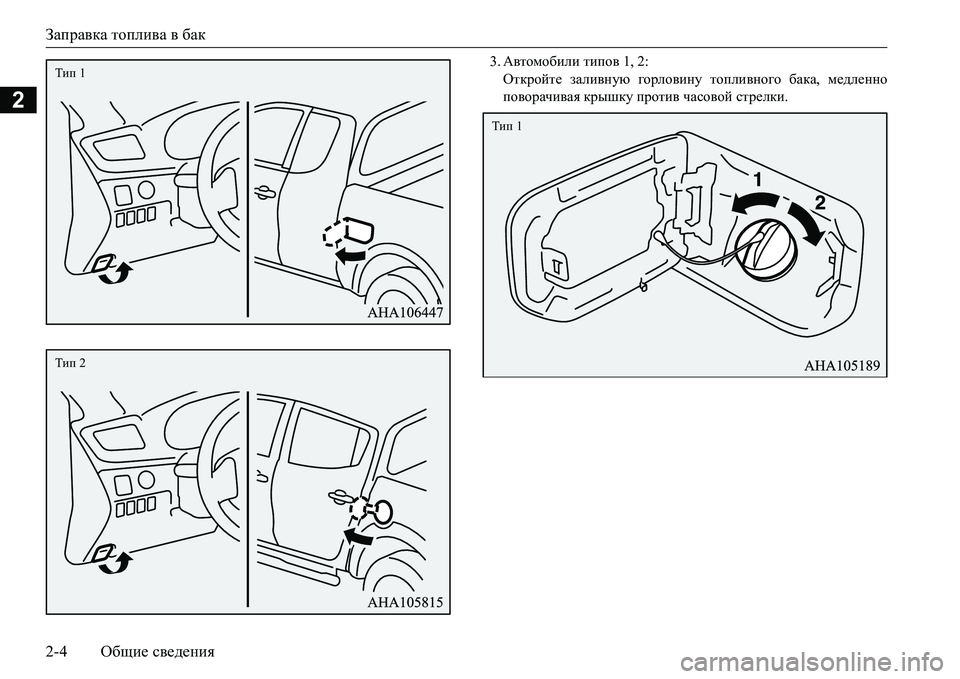 Заправка топлива в бак

2

Тип 1

AHA106447

Тип 2

AHA105815

3. Автомобили типов 1, 2:
Откройте заливную горловину топливного бака, медленно поворачивая крышку против часовой стрелки.

Тип 1

1

2

AHA105189

2-4 Общие сведения

carmanualsonline.info