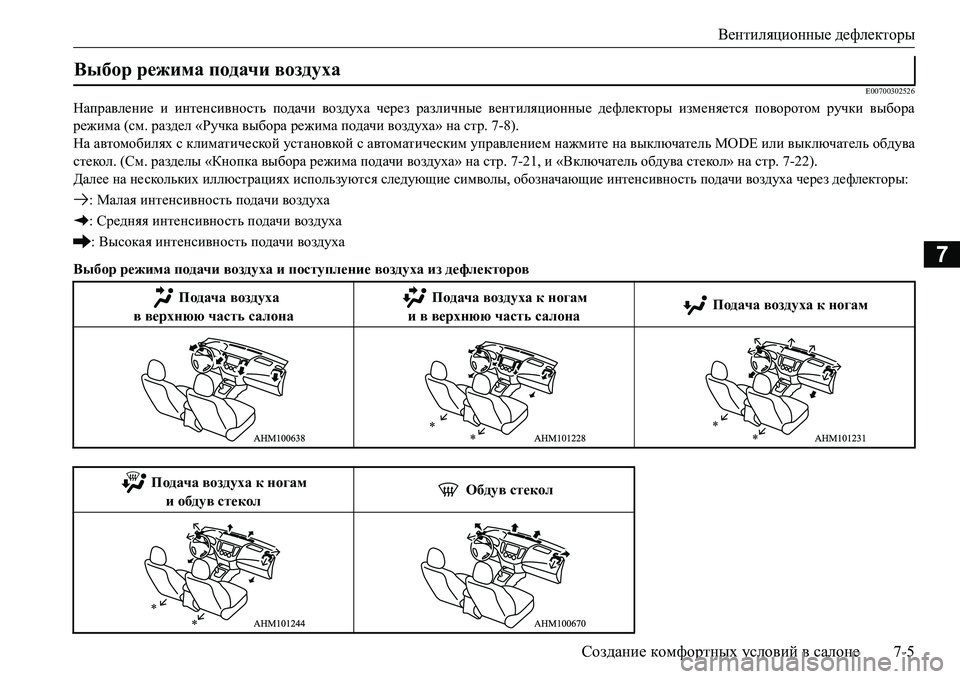 Вентиляционные дефлекторы

Выбор режима подачи воздуха

E00700302526

Направление и интенсивность подачи воздуха через различные вентиляционные дефлекторы изменяется поворотом ручки выбора режима (см. раздел «Ручка выбора режима подачи воздуха» на стр. 7-8).
На автомобилях с климатической установкой с автоматическим управлением нажмите на выключатель MODE или выключатель обдува стекол. (См. разделы «Кнопка выбора режима подачи воздуха» на стр. 7-21, и «Включатель обдува стекол» на стр. 7-22).
Далее на нескольких иллюстрациях используются следующие символы, обозначающие интенсивность подачи воздуха через дефлекторы:

: Малая интенсивность подачи воздуха

: Средняя интенсивность подачи воздуха

: Высокая интенсивность подачи воздуха

7

Выбор режима подачи воздуха и поступление воздуха из дефлекторов

| Подача воздуха в верхнюю часть салона | Подача воздуха к ногам и в верхнюю часть салона | Подача воздуха к ногам |
|---|---|---|
| AHM100638 | * * AHM101228 | * * AHM101231 |

| Подача воздуха к ногам и обдув стекол | Обдув стекол |
|---|---|
| * * AHM101244 | AHM100670 |

Создание комфортных условий в салоне 7-5

carmanualsonline.info