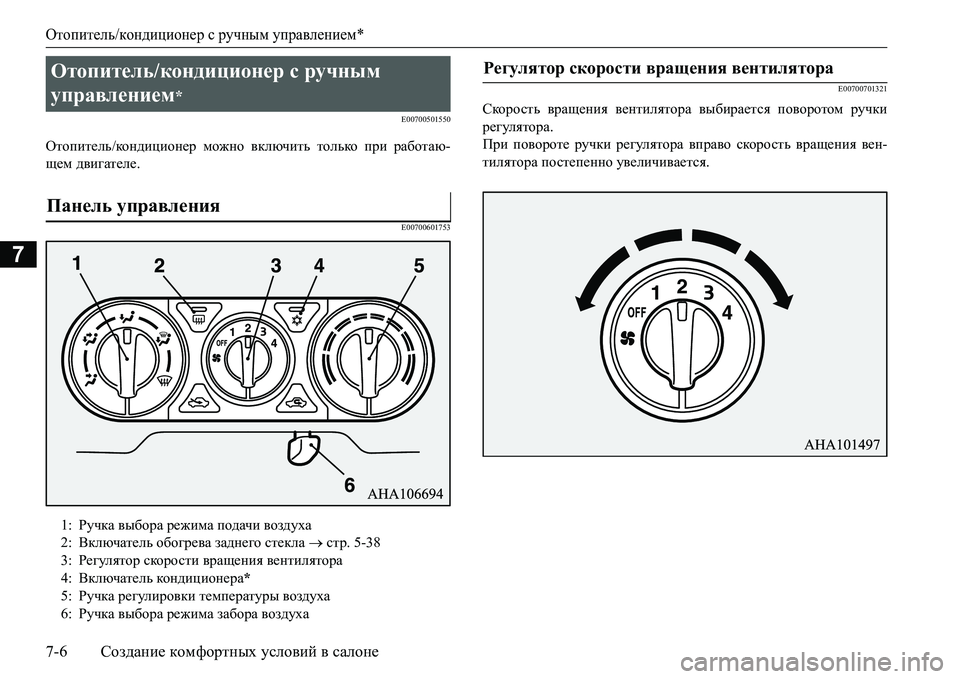 Отопитель/кондиционер с ручным управлением*

7

Отопитель/кондиционер с ручным управлением*

E00700501550

Отопитель/кондиционер можно включить только при работающем двигателе.

Панель управления

E00700601753

1 2 3 4 5

OFF 1 2 3 4

6 AHA106694

1: Ручка выбора режима подачи воздуха
2: Включатель обогрева заднего стекла → стр. 5-38
3: Регулятор скорости вращения вентилятора
4: Включатель кондиционера*
5: Ручка регулировки температуры воздуха
6: Ручка выбора режима забора воздуха

Регулятор скорости вращения вентилятора

E00700701321

Скорость вращения вентилятора выбирается поворотом ручки регулятора.
При повороте ручки регулятора вправо скорость вращения вентилятора постепенно увеличивается.

OFF 1 2 3 4

AHA101497

7-6 Создание комфортных условий в салоне

carmanualsonline.info