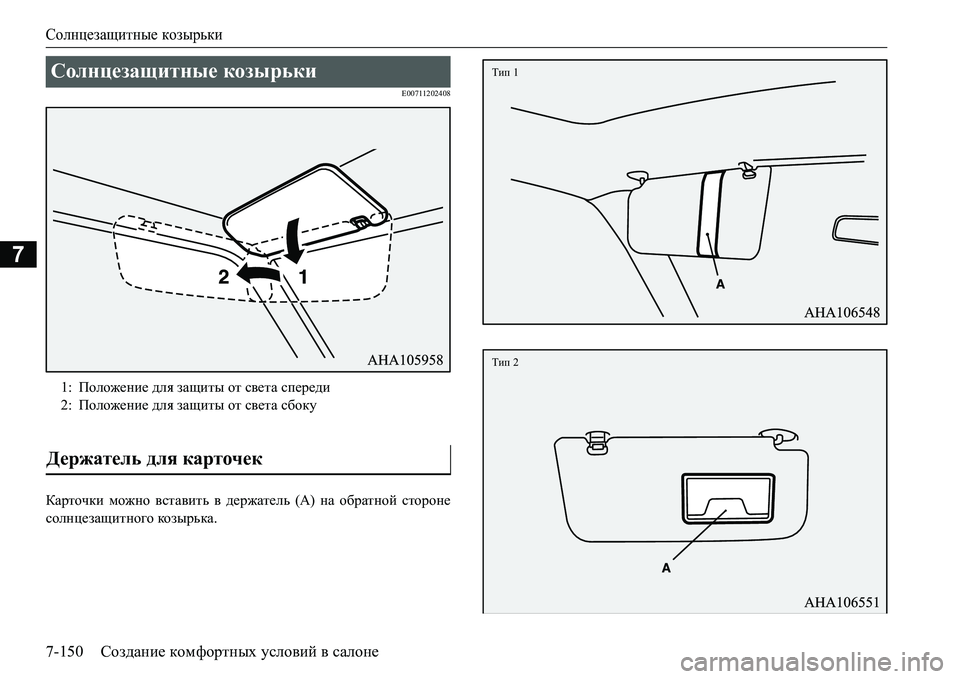 Солнцезащитные козырьки

7

Солнцезащитные козырьки

E00711202408

2 1

AHA105958

1: Положение для защиты от света спереди
2: Положение для защиты от света сбоку

Держатель для карточек

Карточки можно вставить в держатель (A) на обратной стороне солнцезащитного козырька.

Тип 1

A

AHA106548

Тип 2

A

AHA106551

7-150 Создание комфортных условий в салоне

carmanualsonline.info