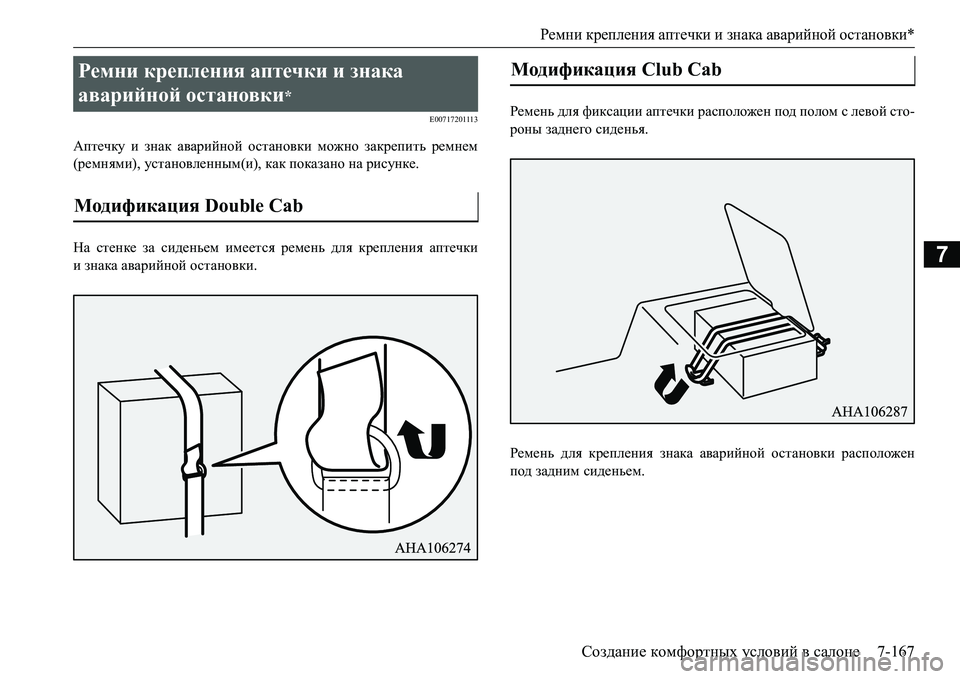 Ремни крепления аптечки и знака аварийной остановки*

Ремни крепления аптечки и знака аварийной остановки*

E00717201113

Аптечку и знак аварийной остановки можно закрепить ремнем (ремнями), установленным(и), как показано на рисунке.

Модификация Double Cab

На стенке за сиденьем имеется ремень для крепления аптечки и знака аварийной остановки.

AHA106274

Модификация Club Cab

Ремень для фиксации аптечки расположен под полом с левой стороны заднего сиденья.

AHA106287

Ремень для крепления знака аварийной остановки расположен под задним сиденьем.

7

Создание комфортных условий в салоне 7-167

carmanualsonline.info