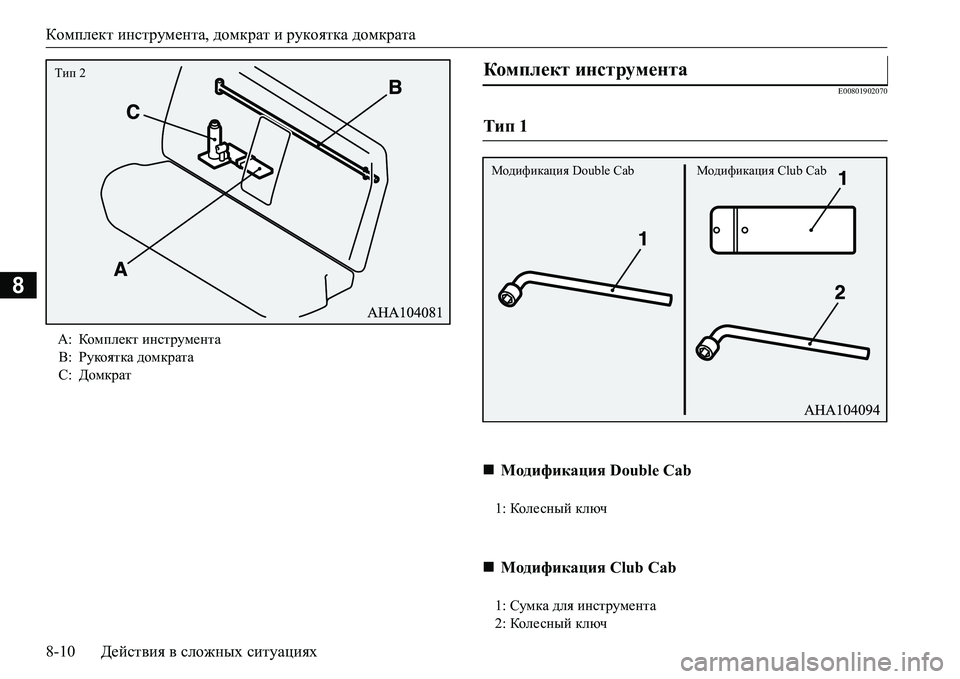 Комплект инструмента, домкрат и рукоятка домкрата

8

Тип 2

C

B

A

AHA104081

A: Комплект инструмента
B: Рукоятка домкрата
C: Домкрат

Комплект инструмента

E00801902070

Тип 1

Модификация Double Cab

1

Модификация Club Cab

1

2

AHA104094

■ Модификация Double Cab

1: Колесный ключ

■ Модификация Club Cab

1: Сумка для инструмента
2: Колесный ключ

8-10 Действия в сложных ситуациях

carmanualsonline.info