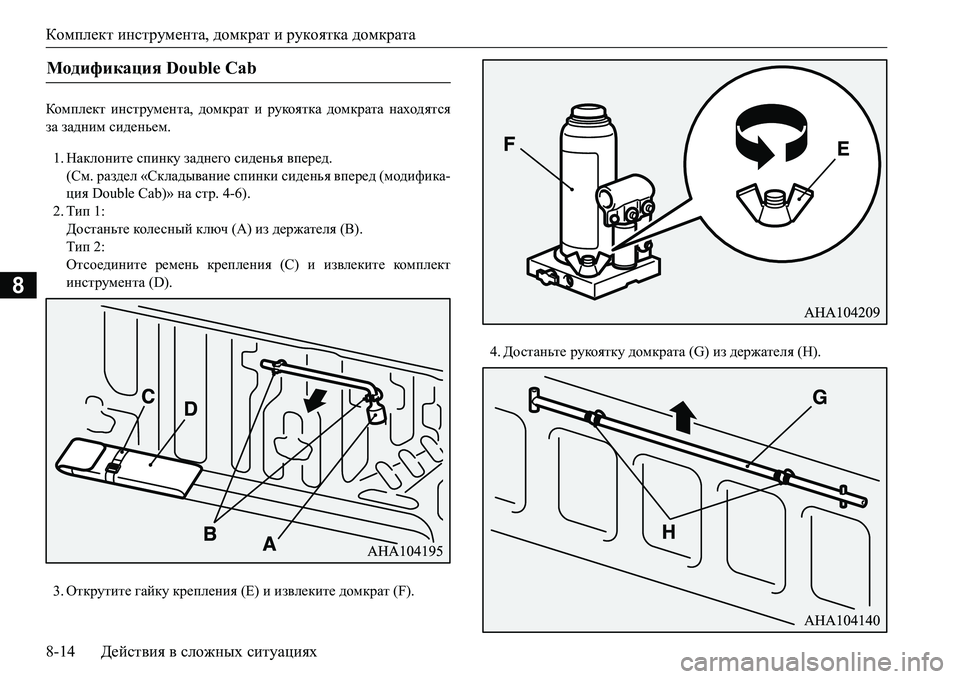 Комплект инструмента, домкрат и рукоятка домкрата

Модификация Double Cab

Комплект инструмента, домкрат и рукоятка домкрата находятся за задним сиденьем.

1. Наклоните спинку заднего сиденья вперед. (См. раздел «Складывание спинки сиденья вперед (модификация Double Cab)» на стр. 4-6).
2. Тип 1: Достаньте колесный ключ (A) из держателя (B). Тип 2: Отсоедините ремень крепления (C) и извлеките комплект инструмента (D).

8

C
D
B
A
AHA104195

3. Открутите гайку крепления (E) и извлеките домкрат (F).

F
E
AHA104209

4. Достаньте рукоятку домкрата (G) из держателя (H).

G
H
AHA104140

8-14 Действия в сложных ситуациях

carmanualsonline.info