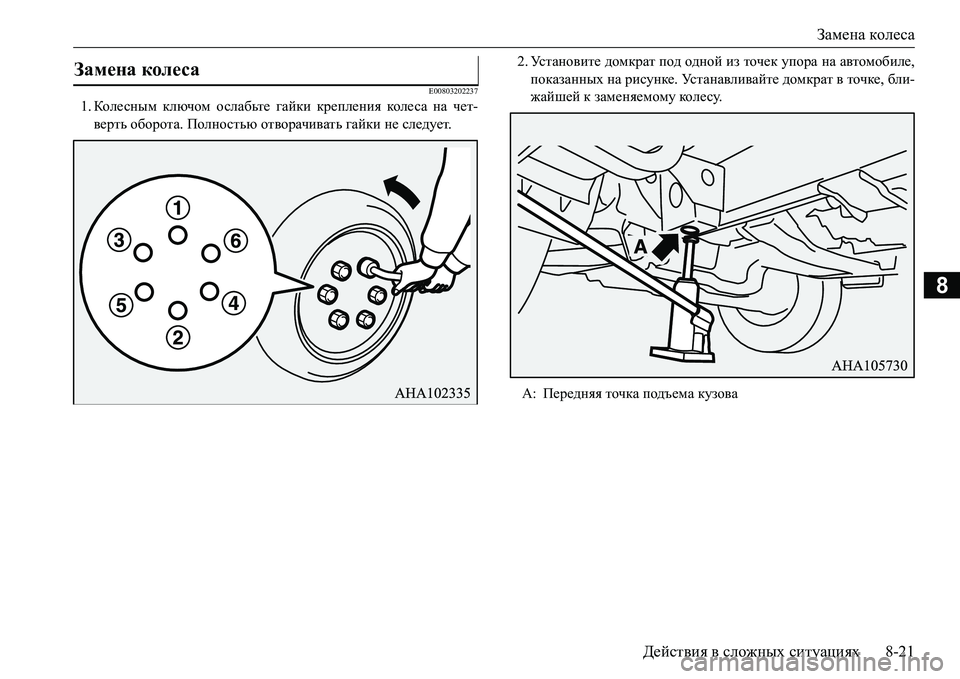 Замена колеса

Замена колеса

E00803202237

1. Колесным ключом ослабьте гайки крепления колеса на четверть оборота. Полностью отворачивать гайки не следует.

1
3
6
5
4
2

AHA102335

2. Установите домкрат под одной из точек упора на автомобиле, показанных на рисунке. Устанавливайте домкрат в точке, ближайшей к заменяемому колесу.

A

AHA105730

A: Передняя точка подъема кузова

8

Действия в сложных ситуациях 8-21

carmanualsonline.info