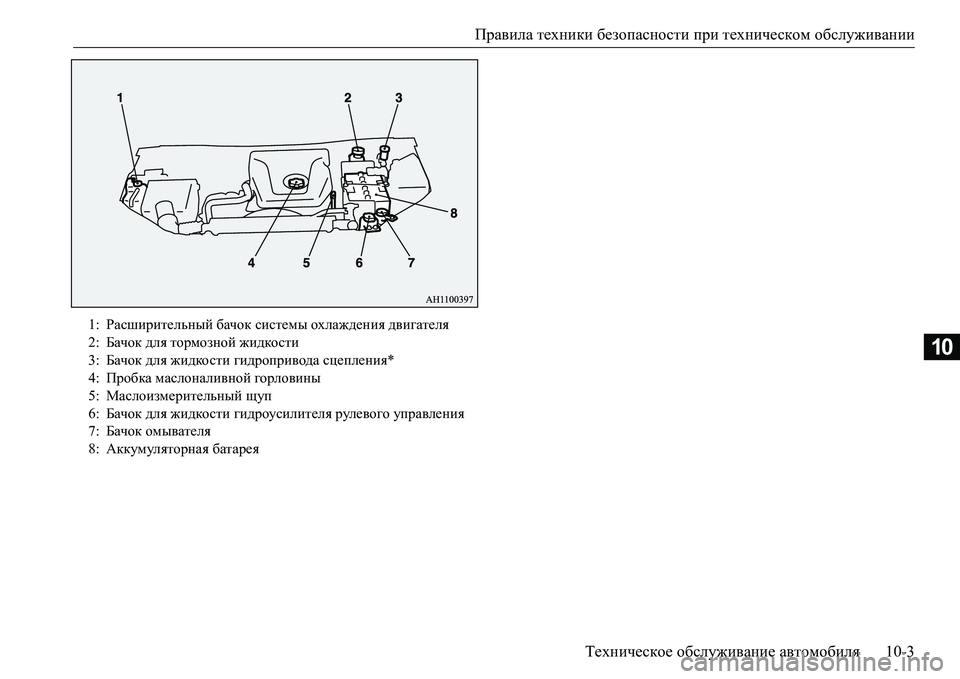 Правила техники безопасности при техническом обслуживании

1
2
3
8
4
5
6
7
AH1100397

1: Расширительный бачок системы охлаждения двигателя
2: Бачок для тормозной жидкости
3: Бачок для жидкости гидропривода сцепления*
4: Пробка маслоналивной горловины
5: Маслоизмерительный щуп
6: Бачок для жидкости гидроусилителя рулевого управления
7: Бачок омывателя
8: Аккумуляторная батарея

10

Техническое обслуживание автомобиля 10-3

carmanualsonline.info