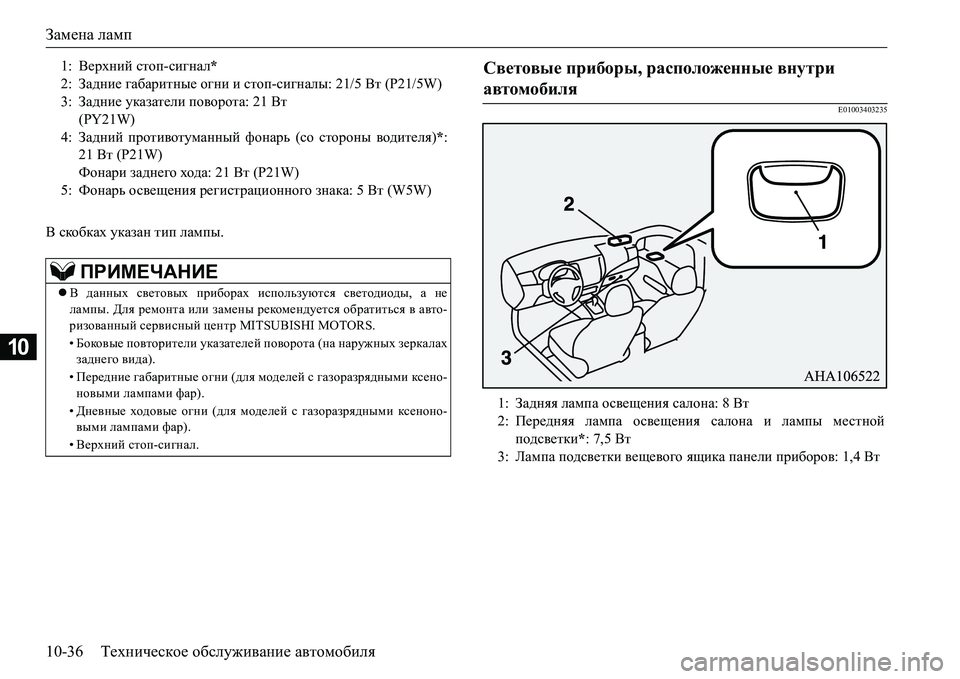 Замена ламп

1: Верхний стоп-сигнал*
2: Задние габаритные огни и стоп-сигналы: 21/5 Вт (P21/5W)
3: Задние указатели поворота: 21 Вт (PY21W)
4: Задний противотуманный фонарь (со стороны водителя)*: 21 Вт (P21W)
Фонари заднего хода: 21 Вт (P21W)
5: Фонарь освещения регистрационного знака: 5 Вт (W5W)

В скобках указан тип лампы.

ПРИМЕЧАНИЕ

● В данных световых приборах используются светодиоды, а не лампы. Для ремонта или замены рекомендуется обратиться в авторизованный сервисный центр MITSUBISHI MOTORS.
• Боковые повторители указателей поворота (на наружных зеркалах заднего вида).
• Передние габаритные огни (для моделей с газоразрядными ксеноновыми лампами фар).
• Дневные ходовые огни (для моделей с газоразрядными ксеноновыми лампами фар).
• Верхний стоп-сигнал.

10

Световые приборы, расположенные внутри автомобиля

E01003403235

2

1

3

AHA106522

1: Задняя лампа освещения салона: 8 Вт
2: Передняя лампа освещения салона и лампы местной подсветки*: 7,5 Вт
3: Лампа подсветки вещевого ящика панели приборов: 1,4 Вт

10-36 Техническое обслуживание автомобиля

carmanualsonline.info