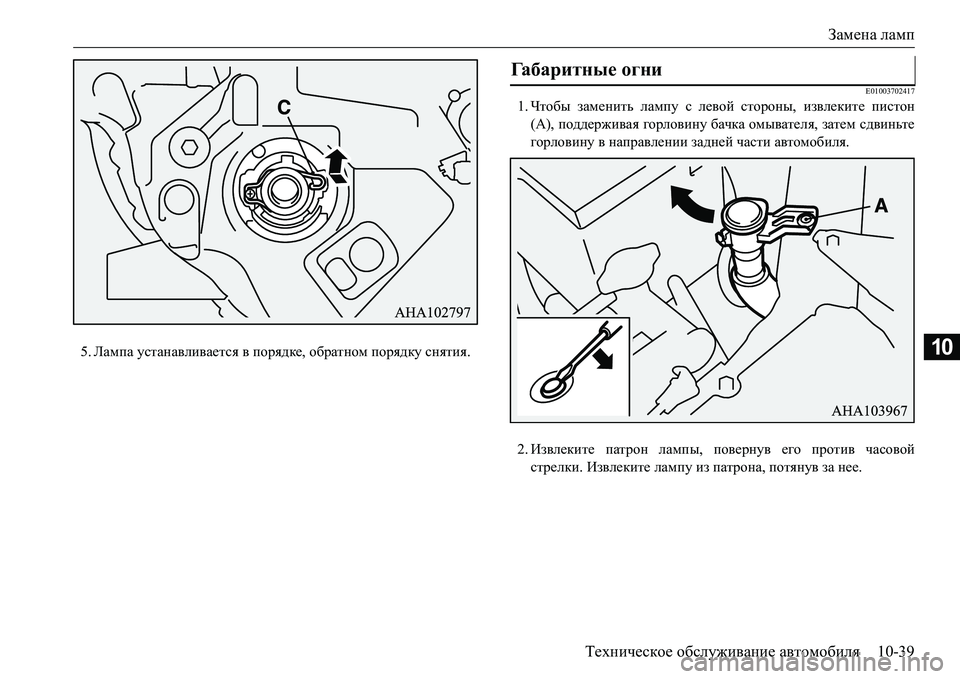 Замена ламп

C

AHA102797

5. Лампа устанавливается в порядке, обратном порядку снятия.

Габаритные огни

E01003702417

1. Чтобы заменить лампу с левой стороны, извлеките пистон (A), поддерживая горловину бачка омывателя, затем сдвиньте горловину в направлении задней части автомобиля.

A

AHA103967

2. Извлеките патрон лампы, повернув его против часовой стрелки. Извлеките лампу из патрона, потянув за нее.

10

Техническое обслуживание автомобиля 10-39

carmanualsonline.info