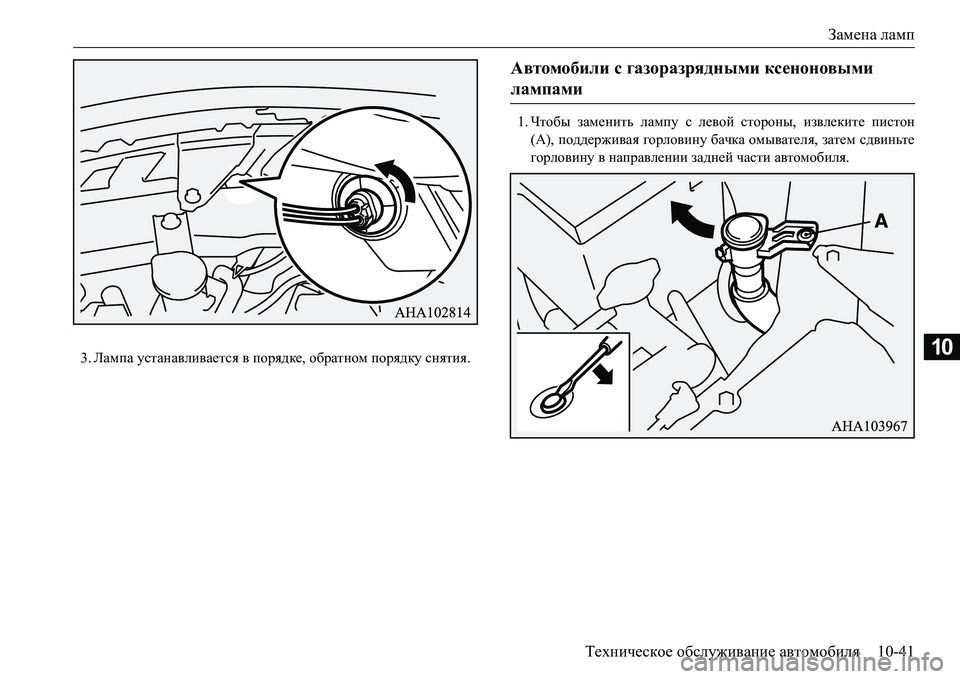 Замена ламп

AHA102814

3. Лампа устанавливается в порядке, обратном порядку снятия.

Автомобили с газоразрядными ксеноновыми лампами

1. Чтобы заменить лампу с левой стороны, извлеките пистон (A), поддерживая горловину бачка омывателя, затем сдвиньте горловину в направлении задней части автомобиля.

A

AHA103967

10

Техническое обслуживание автомобиля 10-41

carmanualsonline.info