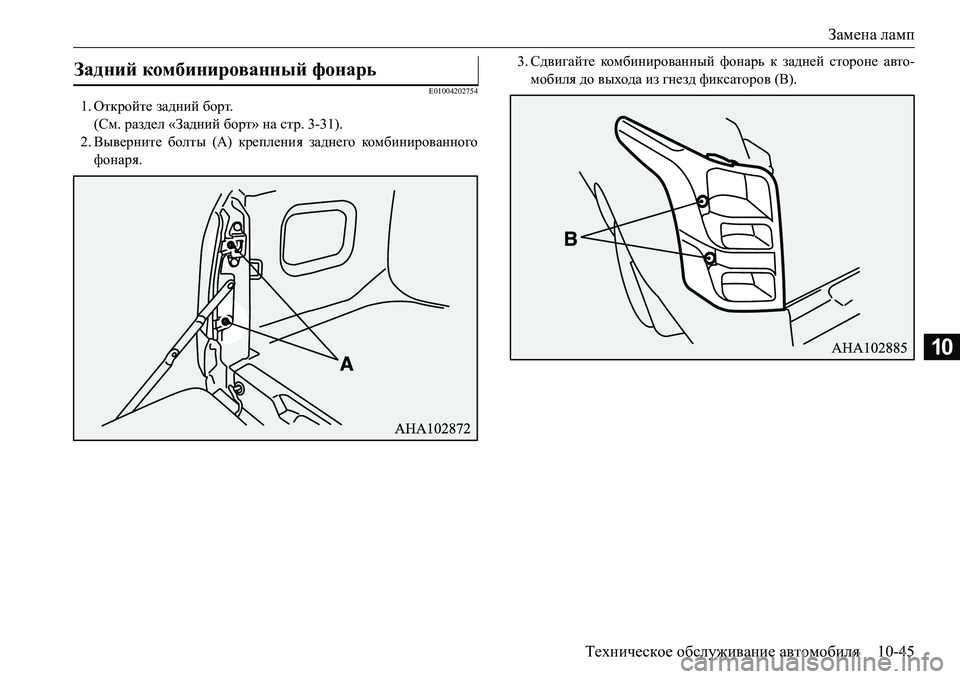 Замена ламп

Задний комбинированный фонарь

E01004202754

1. Откройте задний борт.
(См. раздел «Задний борт» на стр. 3-31).

2. Выверните болты (A) крепления заднего комбинированного фонаря.

A

AHA102872

3. Сдвигайте комбинированный фонарь к задней стороне автомобиля до выхода из гнезд фиксаторов (B).

B

AHA102885

10

Техническое обслуживание автомобиля 10-45

carmanualsonline.info