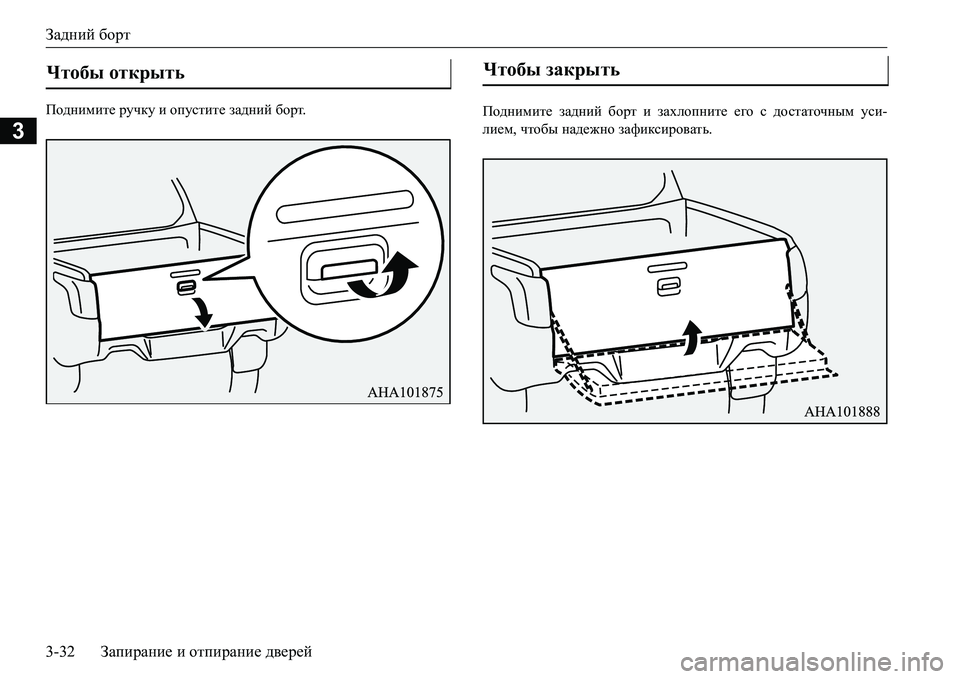 Задний борт

3

Чтобы открыть

Поднимите ручку и опустите задний борт.

AHA101875

Чтобы закрыть

Поднимите задний борт и захлопните его с достаточным усилием, чтобы надежно зафиксировать.

AHA101888

3-32 Запирание и отпирание дверей

carmanualsonline.info