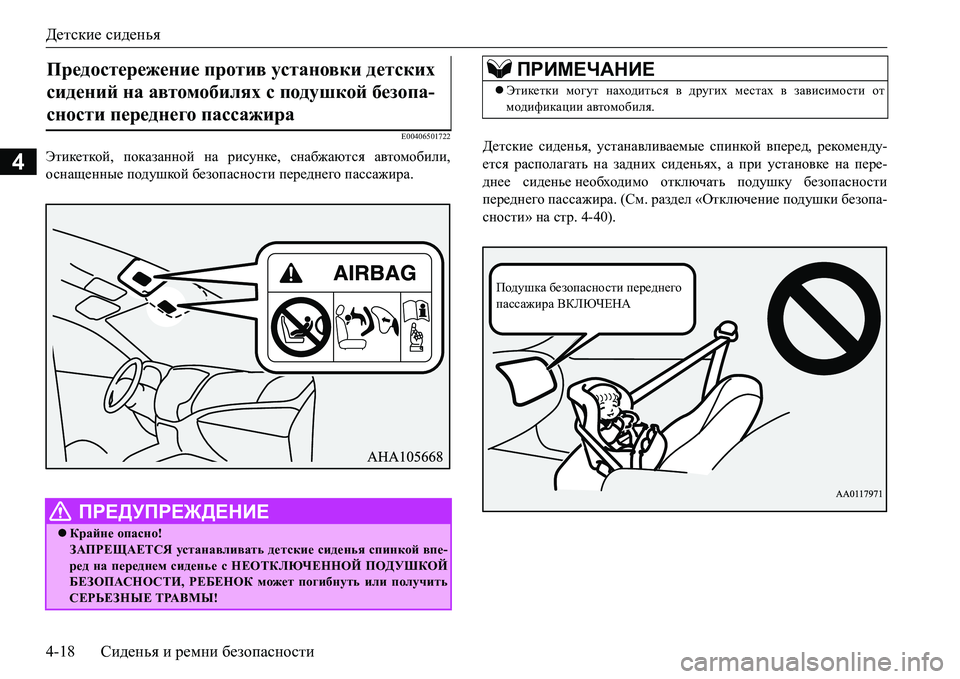 Детские сиденья

4

Предостережение против установки детских сидений на автомобилях с подушкой безопасности переднего пассажира

E00406501722

Этикеткой, показанной на рисунке, снабжаются автомобили, оснащенные подушкой безопасности переднего пассажира.

AIRBAG

AHA105668

ПРЕДУПРЕЖДЕНИЕ

● Крайне опасно!
ЗАПРЕЩАЕТСЯ устанавливать детские сиденья спинкой вперед на переднем сиденье с НЕОТКЛЮЧЕННОЙ ПОДУШКОЙ БЕЗОПАСНОСТИ, РЕБЕНОК может погибнуть или получить СЕРЬЕЗНЫЕ ТРАВМЫ!

ПРИМЕЧАНИЕ

● Этикетки могут находиться в других местах в зависимости от модификации автомобиля.

Детские сиденья, устанавливаемые спинкой вперед, рекомендуется располагать на задних сиденьях, а при установке на переднее сиденье необходимо отключать подушку безопасности переднего пассажира. (См. раздел «Отключение подушки безопасности» на стр. 4-40).

Подушка безопасности переднего пассажира ВКЛЮЧЕНА

AA0117971

4-18 Сиденья и ремни безопасности

carmanualsonline.info