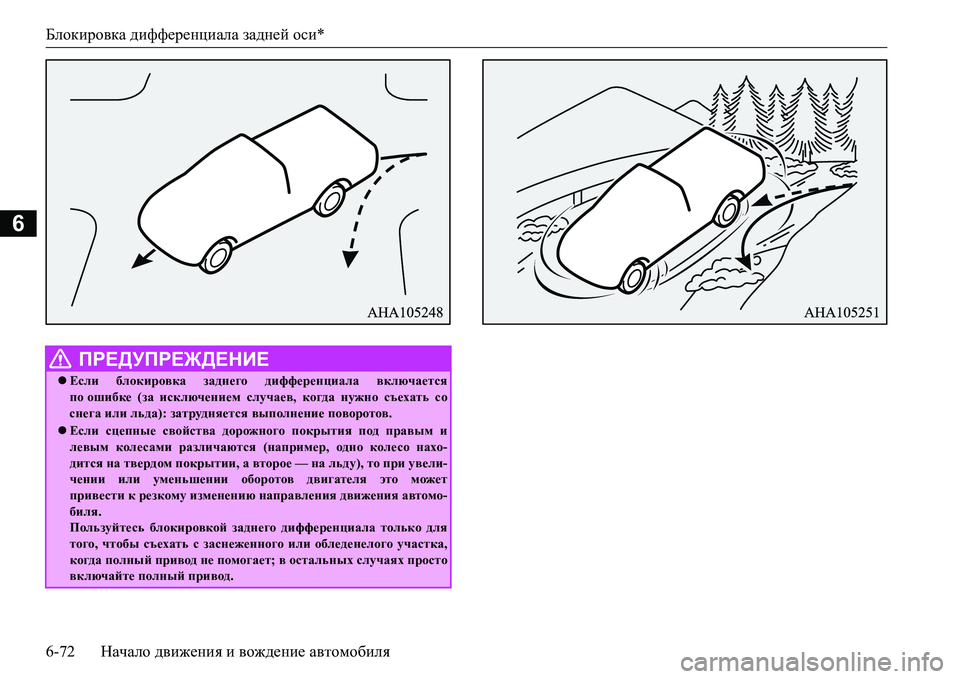 Блокировка дифференциала задней оси*

6

AHA105248

AHA105251

ПРЕДУПРЕЖДЕНИЕ

● Если блокировка заднего дифференциала включается по ошибке (за исключением случаев, когда нужно съехать со снега или льда): затрудняется выполнение поворотов.

● Если сцепные свойства дорожного покрытия под правым и левым колесами различаются (например, одно колесо находится на твердом покрытии, а второе — на льду), то при увеличении или уменьшении оборотов двигателя это может привести к резкому изменению направления движения автомобиля.
Пользуйтесь блокировкой заднего дифференциала только для того, чтобы съехать с заснеженного или обледенелого участка, когда полный привод не помогает; в остальных случаях просто включайте полный привод.

6-72 Начало движения и вождение автомобиля

carmanualsonline.info