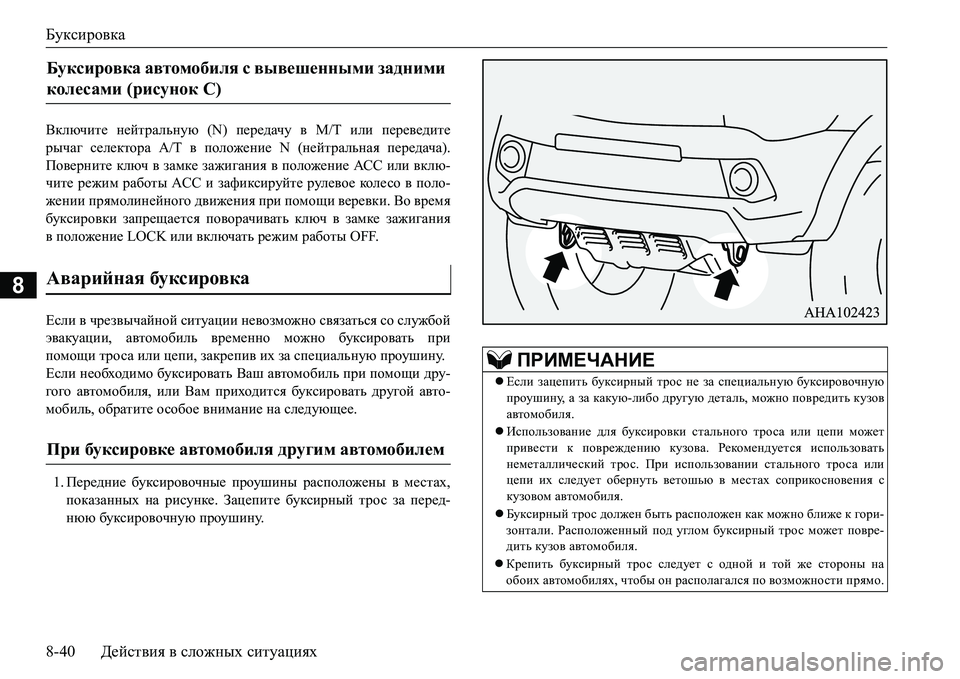 Буксировка

Буксировка автомобиля с вывешенными задними колесами (рисунок C)

Включите нейтральную (N) передачу в M/T или переведите рычаг селектора A/T в положение N (нейтральная передача). Поверните ключ в замке зажигания в положение ACC или включите режим работы ACC и зафиксируйте рулевое колесо в положении прямолинейного движения при помощи веревки. Во время буксировки запрещается поворачивать ключ в замке зажигания в положение LOCK или включать режим работы OFF.

8

Аварийная буксировка

Если в чрезвычайной ситуации невозможно связаться со службой эвакуации, автомобиль временно можно буксировать при помощи троса или цепи, закрепив их за специальную проушину. Если необходимо буксировать Ваш автомобиль при помощи другого автомобиля, или Вам приходится буксировать другой автомобиль, обратите особое внимание на следующее.

При буксировке автомобиля другим автомобилем

1. Передние буксировочные проушины расположены в местах, показанных на рисунке. Зацепите буксирный трос за переднюю буксировочную проушину.

AHA102423

ПРИМЕЧАНИЕ

● Если зацепить буксирный трос не за специальную буксировочную проушину, а за какую-либо другую деталь, можно повредить кузов автомобиля.
● Использование для буксировки стального троса или цепи может привести к повреждению кузова. Рекомендуется использовать неметаллический трос. При использовании стального троса или цепи их следует обернуть ветошью в местах соприкосновения с кузовом автомобиля.
● Буксирный трос должен быть расположен как можно ближе к горизонтали. Расположенный под углом буксирный трос может повредить кузов автомобиля.
● Крепить буксирный трос следует с одной и той же стороны на обоих автомобилях, чтобы он располагался по возможности прямо.

8-40 Действия в сложных ситуациях

carmanualsonline.info