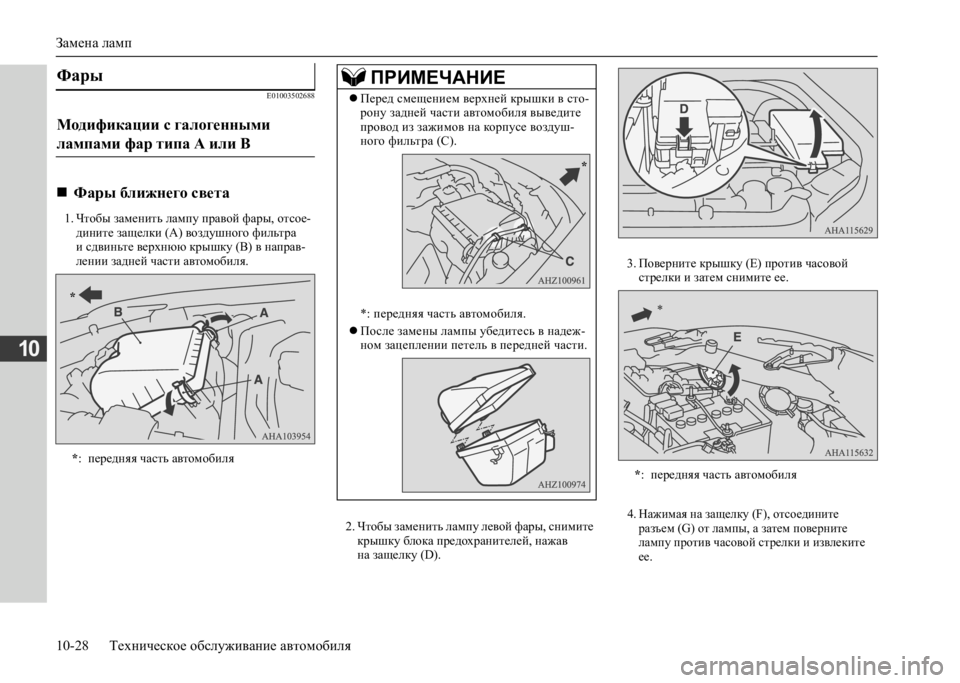 Замена ламп

Фары

E01003502688

Модификации с галогенными лампами фар типа A или B

Фары ближнего света

1. Чтобы заменить лампу правой фары, отсоедините защелки (A) воздушного фильтра и сдвиньте верхнюю крышку (B) в направлении задней части автомобиля.

*
B
A
A
AHA103954

*: передняя часть автомобиля

ПРИМЕЧАНИЕ

Перед смещением верхней крышки в сторону задней части автомобиля выведите провод из зажимов на корпусе воздушного фильтра (C).

*
C
AHZ100961

*: передняя часть автомобиля.

После замены лампы убедитесь в надежном зацеплении петель в передней части.

AHZ100974

2. Чтобы заменить лампу левой фары, снимите крышку блока предохранителей, нажав на защелку (D).

D
AHA115629

3. Поверните крышку (E) против часовой стрелки и затем снимите ее.

*
E
AHA115632

*: передняя часть автомобиля

4. Нажимая на защелку (F), отсоедините разъем (G) от лампы, а затем поверните лампу против часовой стрелки и извлеките ее.

10

10-28 Техническое обслуживание автомобиля

carmanualsonline.info