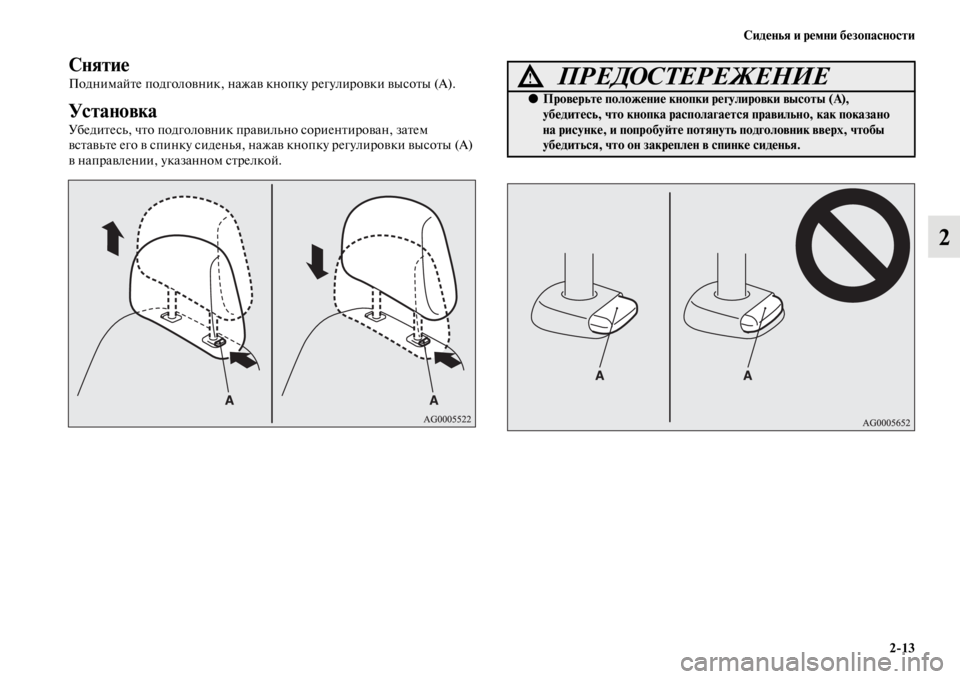 Сиденья и ремни безопасности

Снятие
Поднимайте подголовник, нажав кнопку регулировки высоты (A).

Установка
Убедитесь, что подголовник правильно сориентирован, затем вставьте его в спинку сиденья, нажав кнопку регулировки высоты (A) в направлении, указанном стрелкой.

A
A
AG0005522

ПРЕДОСТЕРЕЖЕНИЕ
● Проверьте положение кнопки регулировки высоты (A), убедитесь, что кнопка располагается правильно, как показано на рисунке, и попробуйте потянуть подголовник вверх, чтобы убедиться, что он закреплен в спинке сиденья.

A
A
AG0005652

2

2-13

carmanualsonline.info