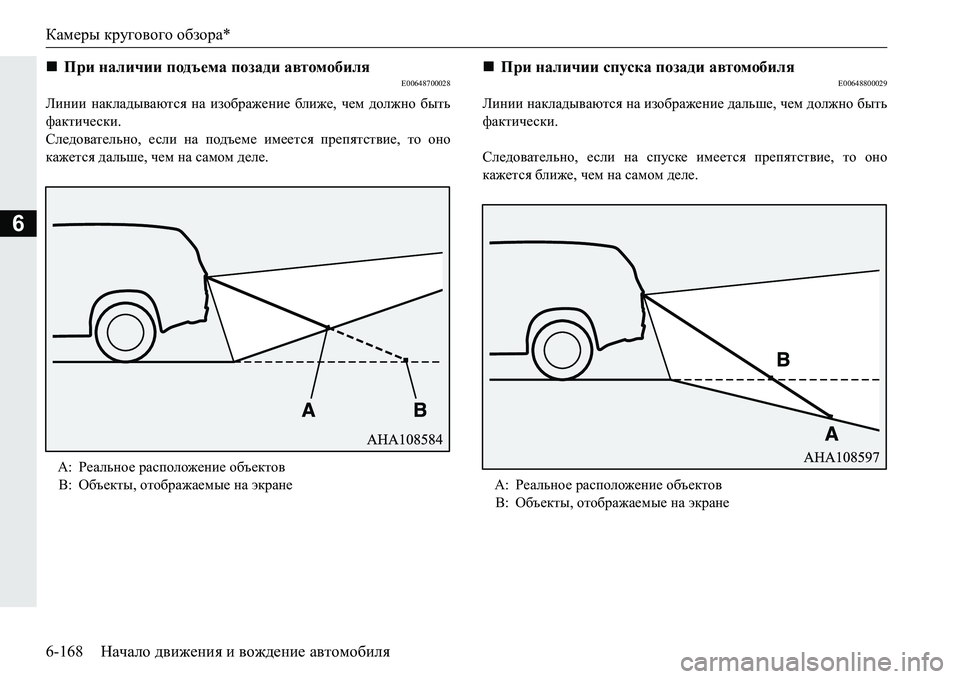 Камеры кругового обзора*

6

■ При наличии подъема позади автомобиля
E00648700028

Линии накладываются на изображение ближе, чем должно быть фактически.
Следовательно, если на подъеме имеется препятствие, то оно кажется дальше, чем на самом деле.

A B

AHA108584

A: Реальное расположение объектов
B: Объекты, отображаемые на экране

■ При наличии спуска позади автомобиля
E00648800029

Линии накладываются на изображение дальше, чем должно быть фактически.

Следовательно, если на спуске имеется препятствие, то оно кажется ближе, чем на самом деле.

B
A

AHA108597

A: Реальное расположение объектов
B: Объекты, отображаемые на экране

6-168 Начало движения и вождение автомобиля

carmanualsonline.info