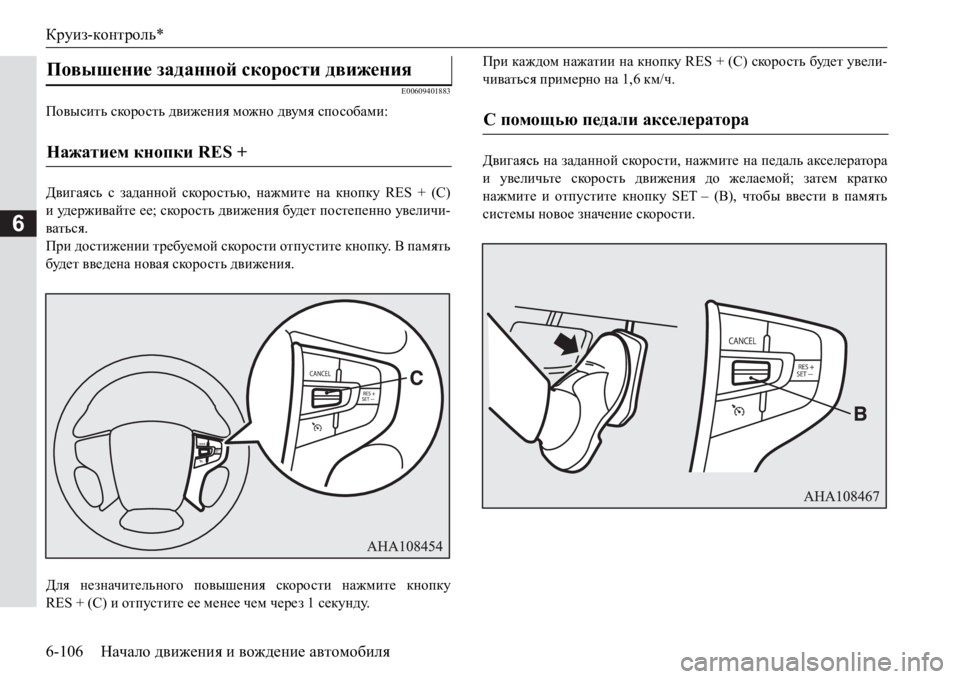 Круиз-контроль*

6

Повышение заданной скорости движения

E00609401883

Повысить скорость движения можно двумя способами:

Нажатием кнопки RES +

Двигаясь с заданной скоростью, нажмите на кнопку RES + (C) и удерживайте ее; скорость движения будет постепенно увеличиваться.
При достижении требуемой скорости отпустите кнопку. В память будет введена новая скорость движения.

CANCEL
RES +
SET –
C

AHA108454

Для незначительного повышения скорости нажмите кнопку RES + (C) и отпустите ее менее чем через 1 секунду.

При каждом нажатии на кнопку RES + (C) скорость будет увеличиваться примерно на 1,6 км/ч.

С помощью педали акселератора

Двигаясь на заданной скорости, нажмите на педаль акселератора и увеличьте скорость движения до желаемой; затем кратко нажмите и отпустите кнопку SET – (B), чтобы ввести в память системы новое значение скорости.

CANCEL
RES +
SET –
B

AHA108467

6-106 Начало движения и вождение автомобиля

carmanualsonline.info