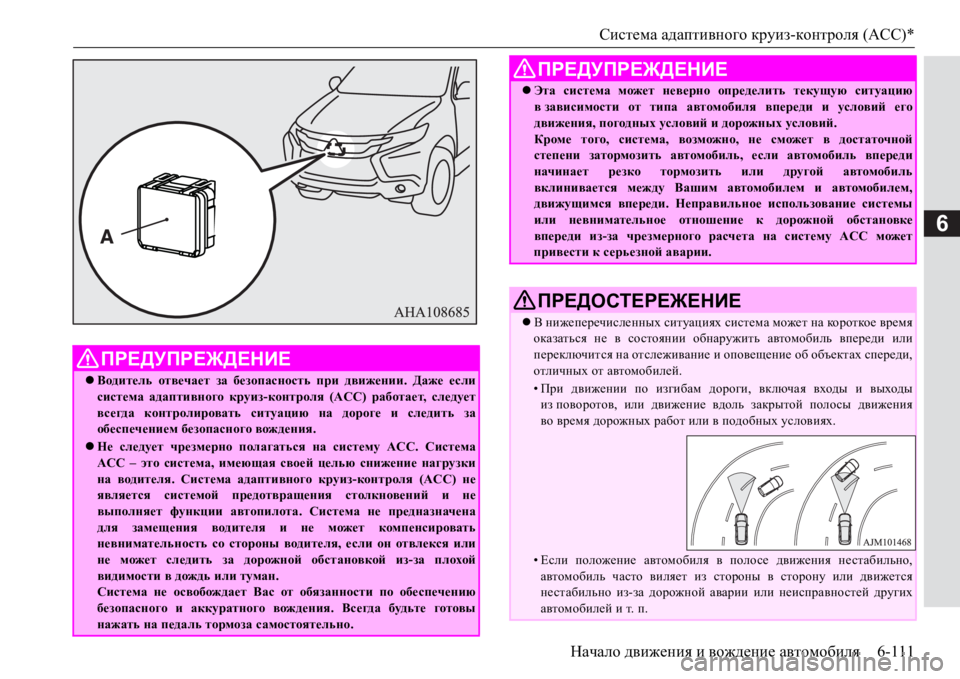 Система адаптивного круиз-контроля (ACC)*

A

AHA108685

ПРЕДУПРЕЖДЕНИЕ

● Водитель отвечает за безопасность при движении. Даже если система адаптивного круиз-контроля (ACC) работает, следует всегда контролировать ситуацию на дороге и следить за обеспечением безопасного вождения.

● Не следует чрезмерно полагаться на систему ACC. Система ACC – это система, имеющая своей целью снижение нагрузки на водителя. Система адаптивного круиз-контроля (ACC) не является системой предотвращения столкновений и не выполняет функции автопилота. Система не предназначена для замещения водителя и не может компенсировать невнимательность со стороны водителя, если он отвлекся или не может следить за дорожной обстановкой из-за плохой видимости в дождь или туман.
Система не освобождает Вас от обязанности по обеспечению безопасного и аккуратного вождения. Всегда будьте готовы нажать на педаль тормоза самостоятельно.

ПРЕДУПРЕЖДЕНИЕ

● Эта система может неверно определить текущую ситуацию в зависимости от типа автомобиля впереди и условий его движения, погодных условий и дорожных условий.
Кроме того, система, возможно, не сможет в достаточной степени затормозить автомобиль, если автомобиль впереди начинает резко тормозить или другой автомобиль вклинивается между Вашим автомобилем и автомобилем, движущимся впереди. Неправильное использование системы или невнимательное отношение к дорожной обстановке впереди из-за чрезмерного расчета на систему ACC может привести к серьезной аварии.

ПРЕДОСТЕРЕЖЕНИЕ

● В нижеперечисленных ситуациях система может на короткое время оказаться не в состоянии обнаружить автомобиль впереди или переключится на отслеживание и оповещение об объектах спереди, отличных от автомобилей.
• При движении по изгибам дороги, включая входы и выходы из поворотов, или движение вдоль закрытой полосы движения во время дорожных работ или в подобных условиях.

AJM101468

• Если положение автомобиля в полосе движения нестабильно, автомобиль часто виляет из стороны в сторону или движется нестабильно из-за дорожной аварии или неисправностей других автомобилей и т. п.

6

Начало движения и вождение автомобиля 6-111