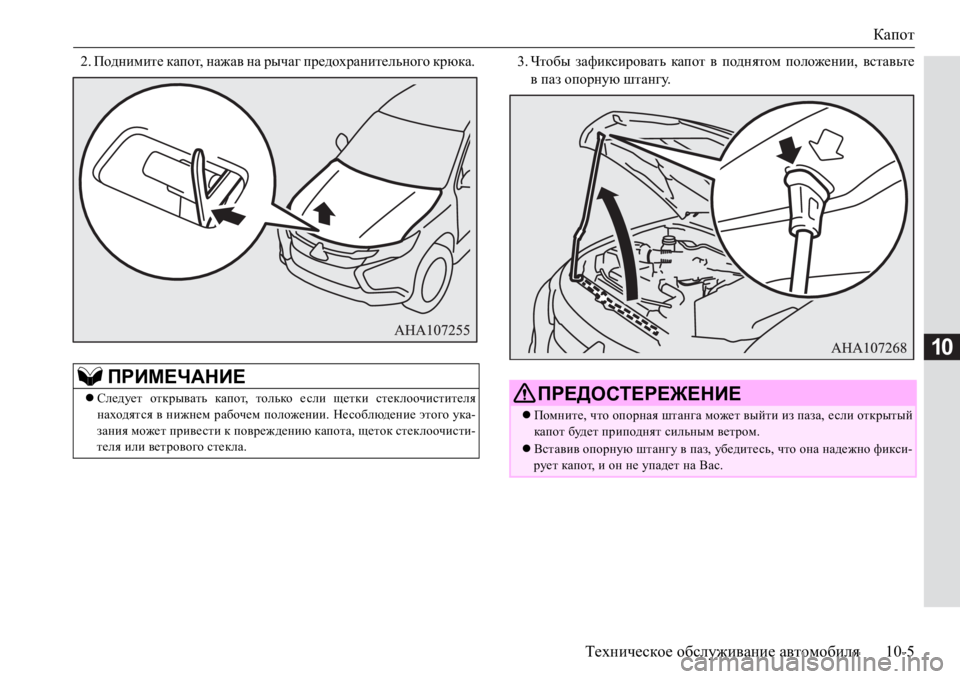 Капот

2. Поднимите капот, нажав на рычаг предохранительного крюка.

AHA107255

ПРИМЕЧАНИЕ

● Следует открывать капот, только если щетки стеклоочистителя находятся в нижнем рабочем положении. Несоблюдение этого указания может привести к повреждению капота, щеток стеклоочистителя или ветрового стекла.

3. Чтобы зафиксировать капот в поднятом положении, вставьте в паз опорную штангу.

AHA107268

ПРЕДОСТЕРЕЖЕНИЕ

● Помните, что опорная штанга может выйти из паза, если открытый капот будет приподнят сильным ветром.

● Вставив опорную штангу в паз, убедитесь, что она надежно фиксирует капот, и он не упадет на Вас.

10

Техническое обслуживание автомобиля 10-5

carmanualsonline.info