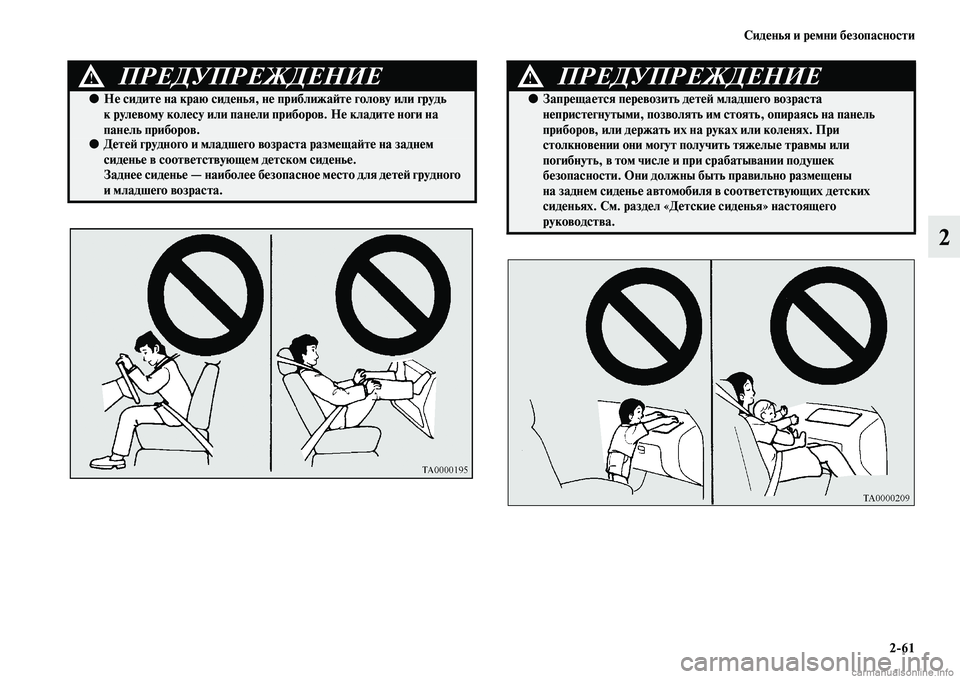 Сиденья и ремни безопасности

ПРЕДУПРЕЖДЕНИЕ

● Не сидите на краю сиденья, не приближайте голову или грудь к рулевому колесу или панели приборов. Не кладите ноги на панель приборов.
● Детей грудного и младшего возраста размещайте на заднем сиденье в соответствующем детском сиденье. Заднее сиденье — наиболее безопасное место для детей грудного и младшего возраста.

TA0000195

ПРЕДУПРЕЖДЕНИЕ

● Запрещается перевозить детей младшего возраста непристегнутыми, позволять им стоять, опираясь на панель приборов, или держать их на руках или коленях. При столкновении они могут получить тяжелые травмы или погибнуть, в том числе и при срабатывании подушек безопасности. Они должны быть правильно размещены на заднем сиденье автомобиля в соответствующих детских сиденьях. См. раздел «Детские сиденья» настоящего руководства.

TA0000209

2

2-61

carmanualsonline.info