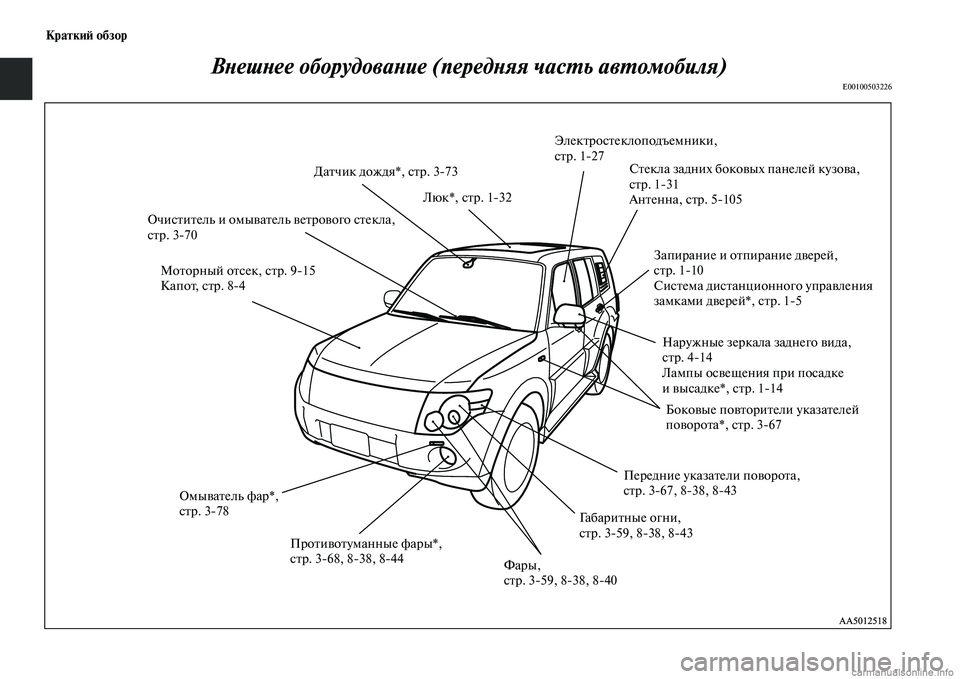 Краткий обзор

Внешнее оборудование (передняя часть автомобиля)

E00100503226

Электростеклоподъемники, стр. 1-27

Датчик дождя*, стр. 3-73

Стекла задних боковых панелей кузова, стр. 1-31
Антенна, стр. 5-105

Люк*, стр. 1-32

Очиститель и омыватель ветрового стекла, стр. 3-70

Запирание и отпирание дверей, стр. 1-10
Система дистанционного управления замками дверей*, стр. 1-5

Моторный отсек, стр. 9-15
Капот, стр. 8-4

Наружные зеркала заднего вида, стр. 4-14
Лампы освещения при посадке и высадке*, стр. 1-14

Боковые повторители указателей поворота*, стр. 3-67

Передние указатели поворота, стр. 3-67, 8-38, 8-43

Омыватель фар*, стр. 3-78

Габаритные огни, стр. 3-59, 8-38, 8-43

Противотуманные фары*, стр. 3-68, 8-38, 8-44

Фары, стр. 3-59, 8-38, 8-40

AA5012518

carmanualsonline.info