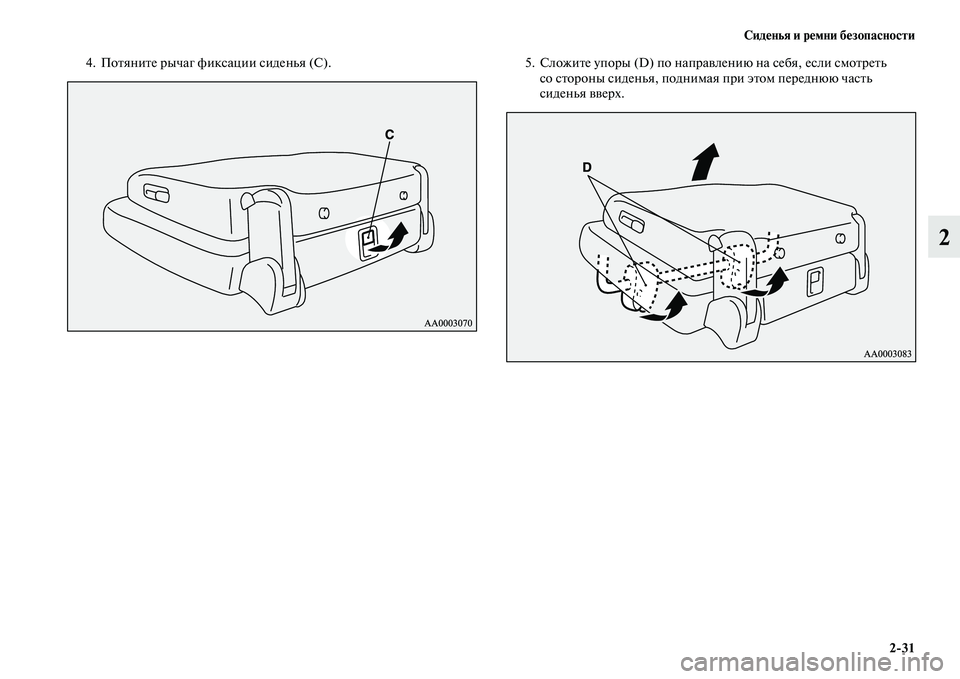 Сиденья и ремни безопасности

4. Потяните рычаг фиксации сиденья (C).

C

AA0003070

5. Сложите упоры (D) по направлению на себя, если смотреть со стороны сиденья, поднимая при этом переднюю часть сиденья вверх.

D

AA0003083

2

2-31

carmanualsonline.info