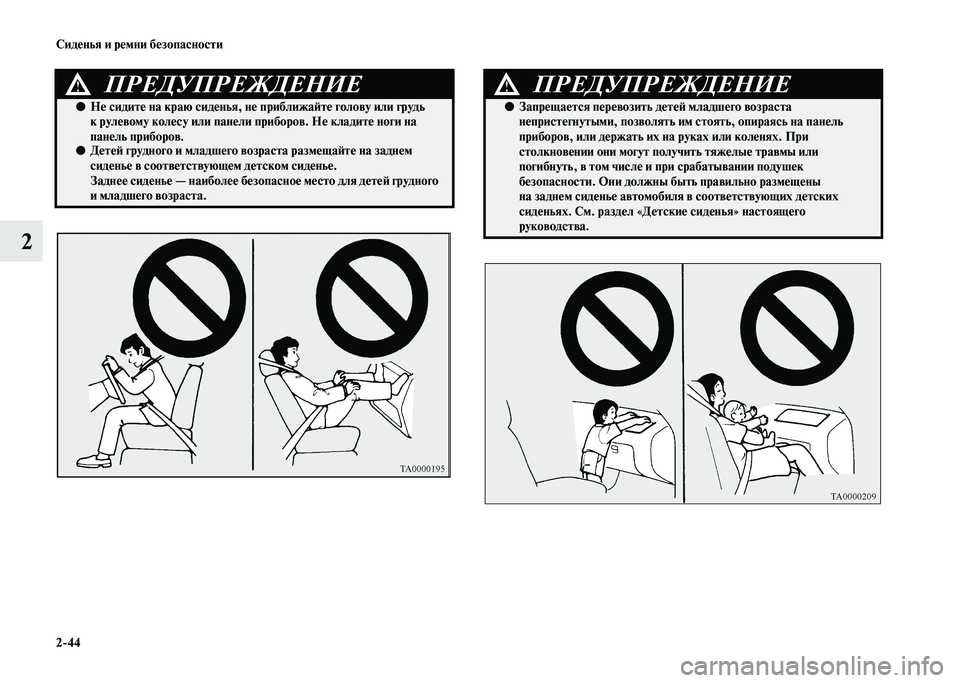 Сиденья и ремни безопасности

2

ПРЕДУПРЕЖДЕНИЕ

● Не сидите на краю сиденья, не приближайте голову или грудь к рулевому колесу или панели приборов. Не кладите ноги на панель приборов.
● Детей грудного и младшего возраста размещайте на заднем сиденье в соответствующем детском сиденье. Заднее сиденье — наиболее безопасное место для детей грудного и младшего возраста.

TA0000195

ПРЕДУПРЕЖДЕНИЕ

● Запрещается перевозить детей младшего возраста непристегнутыми, позволять им стоять, опираясь на панель приборов, или держать их на руках или коленях. При столкновении они могут получить тяжелые травмы или погибнуть, в том числе и при срабатывании подушек безопасности. Они должны быть правильно размещены на заднем сиденье автомобиля в соответствующих детских сиденьях. См. раздел «Детские сиденья» настоящего руководства.

TA0000209

2-44

carmanualsonline.info