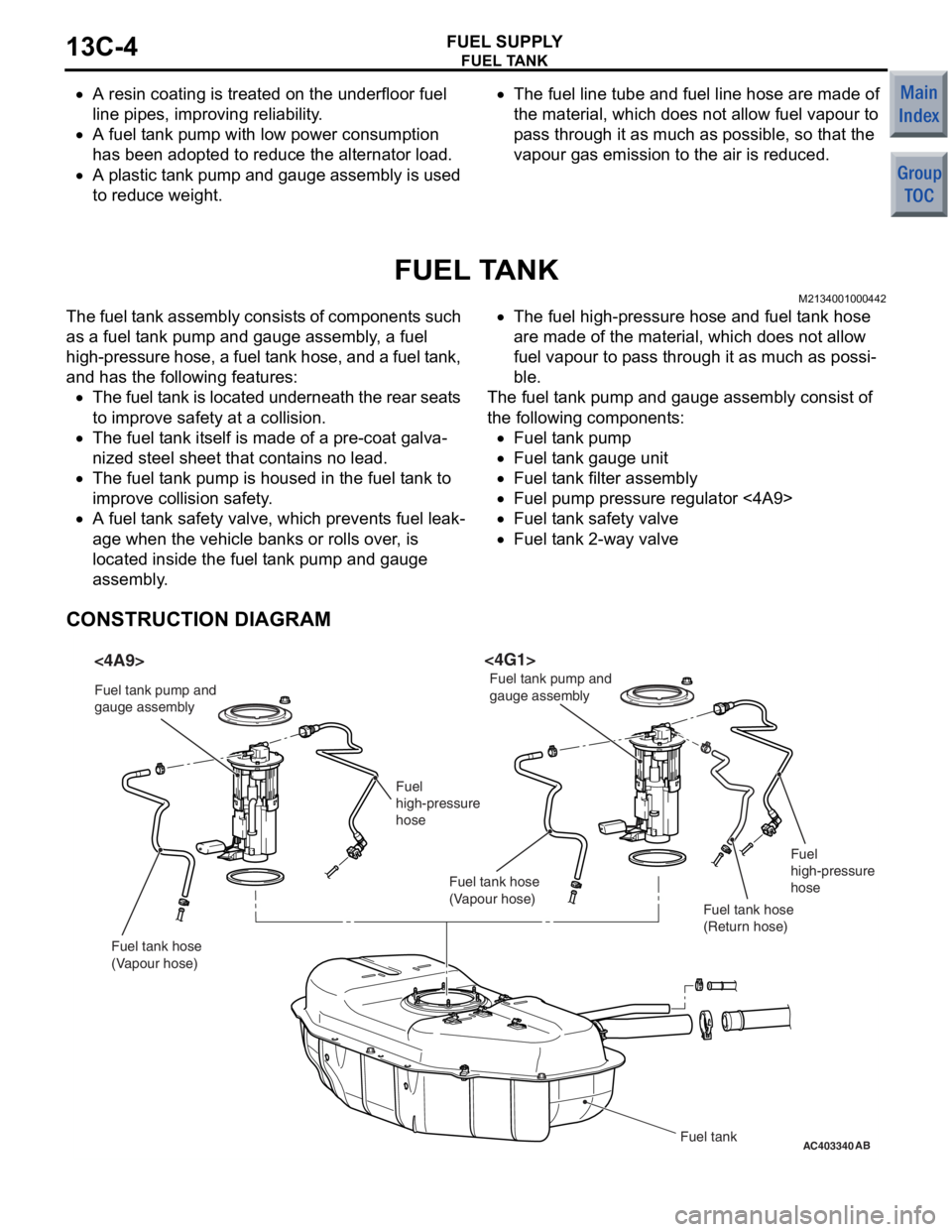 13C-4

FUEL SUPPLY
FUEL TANK

Main Index

Group TOC

• A resin coating is treated on the underfloor fuel line pipes, improving reliability.
• A fuel tank pump with low power consumption has been adopted to reduce the alternator load.
• A plastic tank pump and gauge assembly is used to reduce weight.

• The fuel line tube and fuel line hose are made of the material, which does not allow fuel vapour to pass through it as much as possible, so that the vapour gas emission to the air is reduced.

FUEL TANK

M2134001000442

The fuel tank assembly consists of components such as a fuel tank pump and gauge assembly, a fuel high-pressure hose, a fuel tank hose, and a fuel tank, and has the following features:
• The fuel tank is located underneath the rear seats to improve safety at a collision.
• The fuel tank itself is made of a pre-coat galvanized steel sheet that contains no lead.
• The fuel tank pump is housed in the fuel tank to improve collision safety.
• A fuel tank safety valve, which prevents fuel leakage when the vehicle banks or rolls over, is located inside the fuel tank pump and gauge assembly.

• The fuel high-pressure hose and fuel tank hose are made of the material, which does not allow fuel vapour to pass through it as much as possible.
The fuel tank pump and gauge assembly consist of the following components:
• Fuel tank pump
• Fuel tank gauge unit
• Fuel tank filter assembly
• Fuel pump pressure regulator <4A9>
• Fuel tank safety valve
• Fuel tank 2-way valve

CONSTRUCTION DIAGRAM

<4A9>
Fuel tank pump and gauge assembly
Fuel high-pressure hose
Fuel tank hose (Vapour hose)

<4G1>
Fuel tank pump and gauge assembly
Fuel tank hose (Vapour hose)
Fuel high-pressure hose
Fuel tank hose (Return hose)

Fuel tank

AC403340 AB

carmanualsonline.info